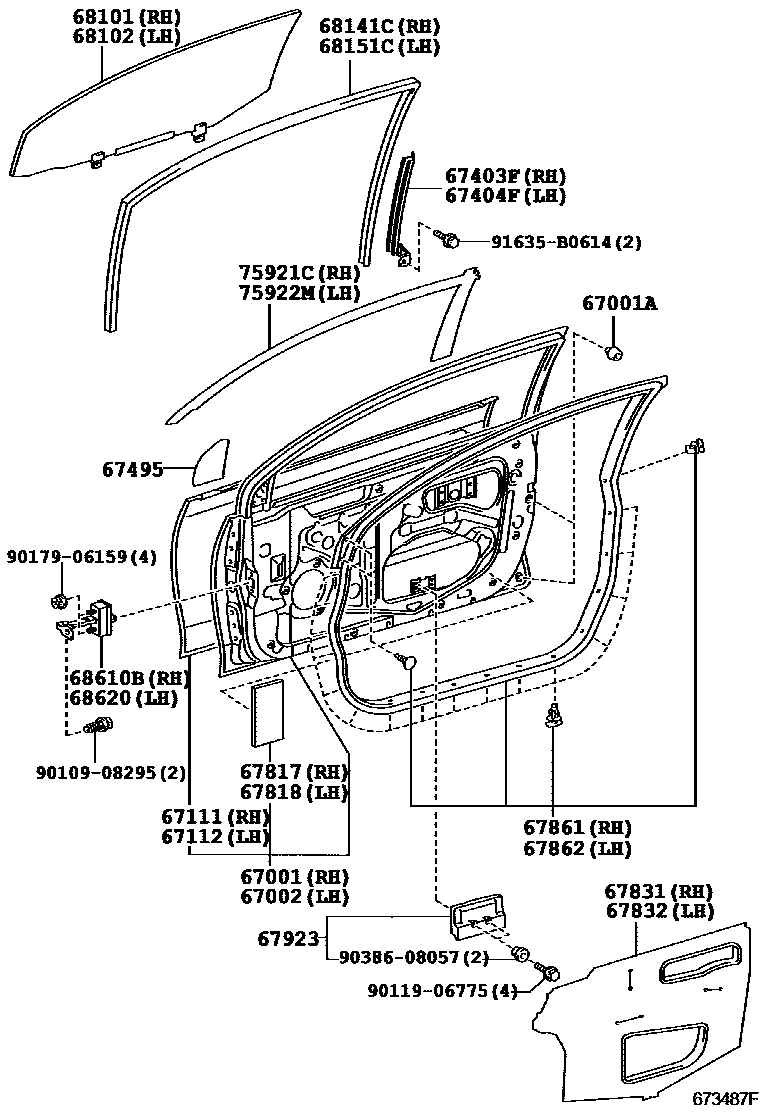 68101 (RH)
68102 (LH)

68141C (RH)
68151C (LH)

67403F (RH)
67404F (LH)

91635-B0614 (2)

75921C (RH)
75922M (LH)

67001A

67495

90179-06159 (4)

68610B (RH)
68620 (LH)

90109-08295 (2)

67817 (RH)
67818 (LH)

67111 (RH)
67112 (LH)

67001 (RH)
67002 (LH)

67861 (RH)
67862 (LH)

67831 (RH)
67832 (LH)

67923

90386-08057 (2)

90119-06775 (4)

673487F