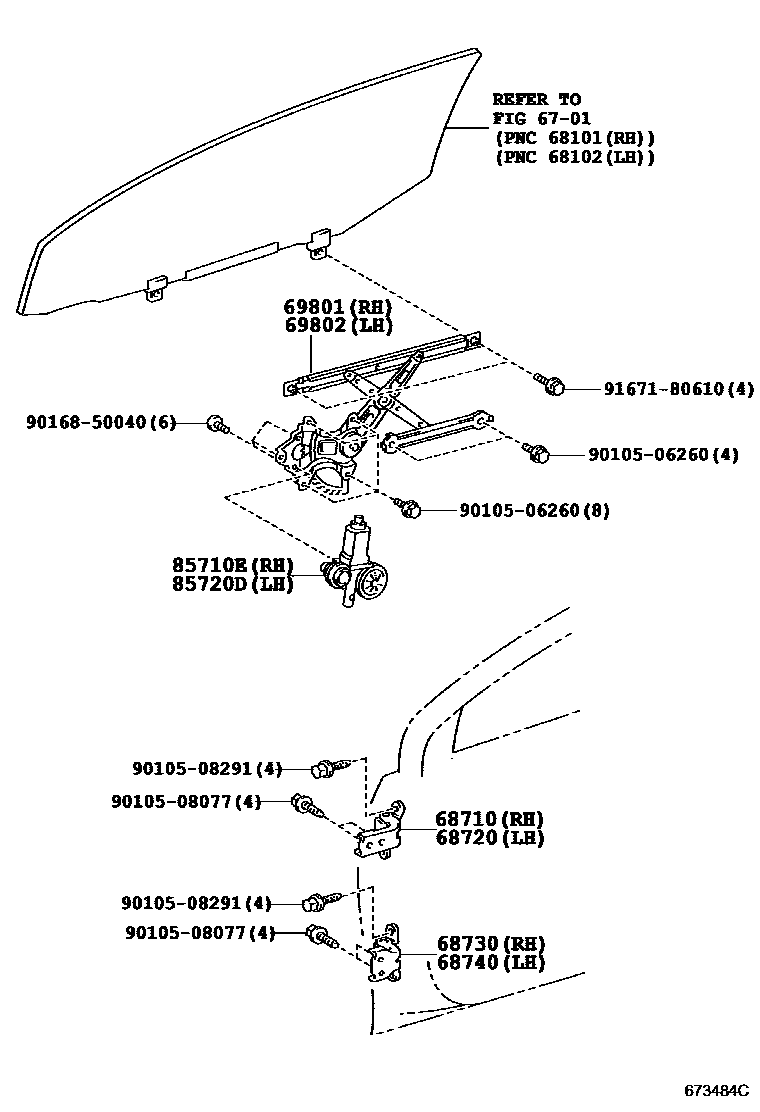 REFER TO
FIG 67-01
(PNC 68101(RH))
(PNC 68102(LH))

69801(RH)
69802(LH)

91671-80610(4)

90168-50040(6)

90105-06260(4)

90105-06260(8)

85710E(RH)
85720D(LH)

90105-08291(4)

90105-08077(4)

68710(RH)
68720(LH)

90105-08291(4)

90105-08077(4)

68730(RH)
68740(LH)

673484C