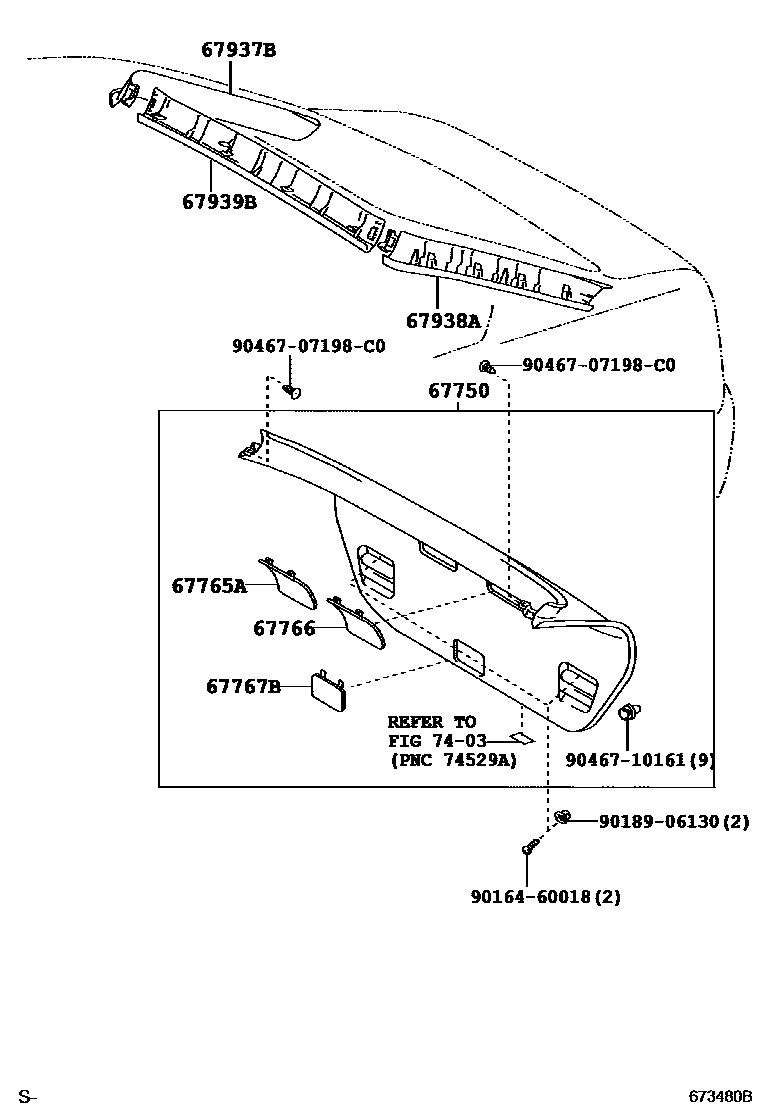 67937B

67939B

67938A

90467-07198-C0

90467-07198-C0

67750

67765A

67766

67767B

REFER TO
FIG 74-03
(PNC 74529A)

90467-10161(9)

90189-06130(2)

90164-60018(2)

S-

673480B