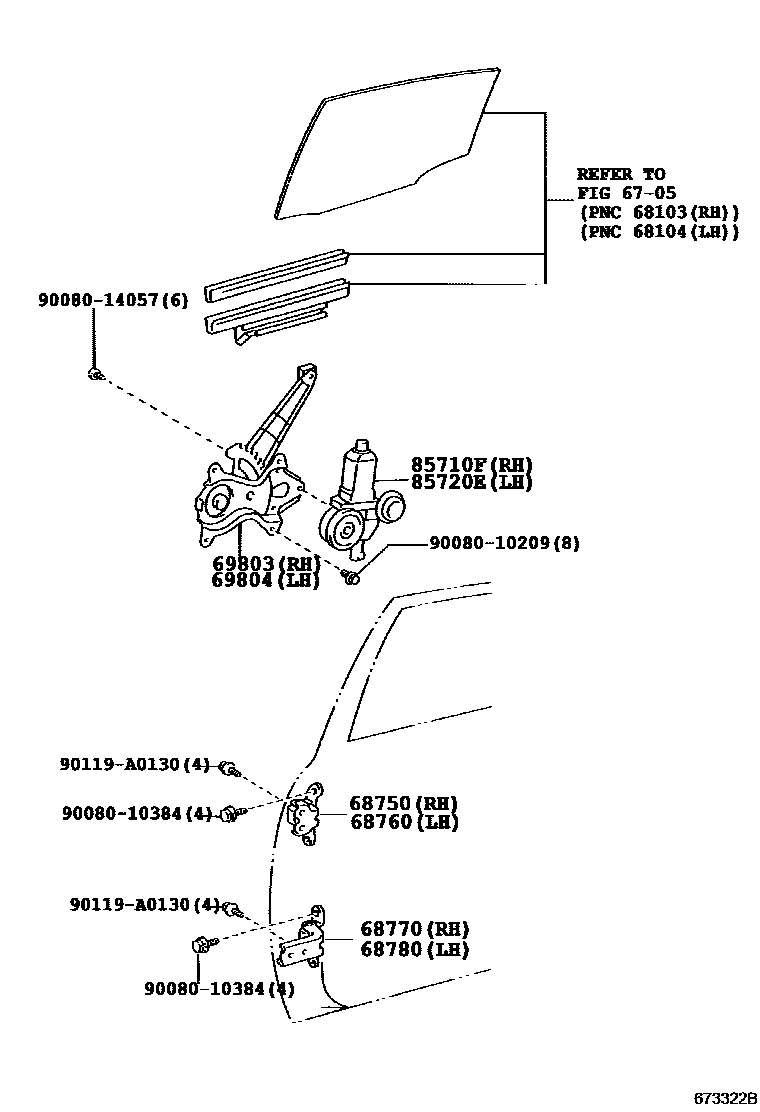 REFER TO
FIG 67-05
(PNC 68103(RH))
(PNC 68104(LH))

90080-14057(6)

85710F(RH)
85720E(LH)

90080-10209(8)

69803(RH)
69804(LH)

90119-A0130(4)

90080-10384(4)

68750(RH)
68760(LH)

90119-A0130(4)

68770(RH)
68780(LH)

90080-10384(4)

673322B