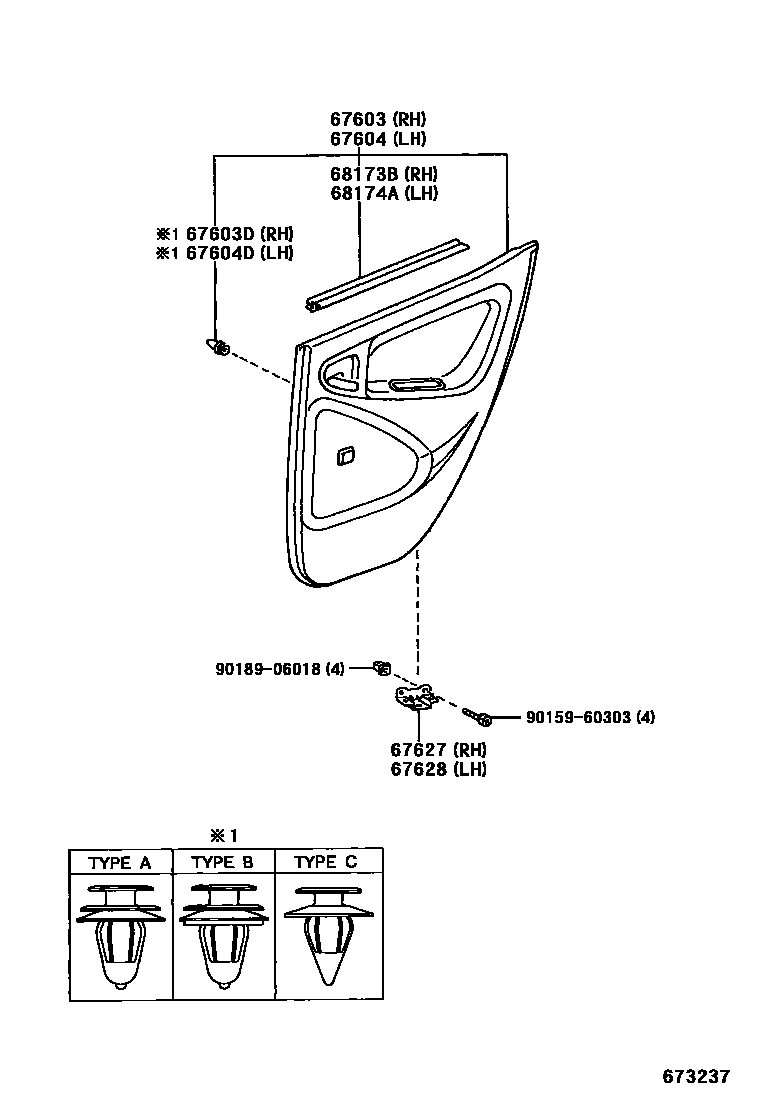 67603 (RH)
67604 (LH)

68173B (RH)
68174A (LH)

※1 67603D (RH)
※1 67604D (LH)

90189-06018 (4)

90159-60303 (4)

67627 (RH)
67628 (LH)

※1

| TYPE A | TYPE B | TYPE C |
|---|---|---|
| | | |

673237