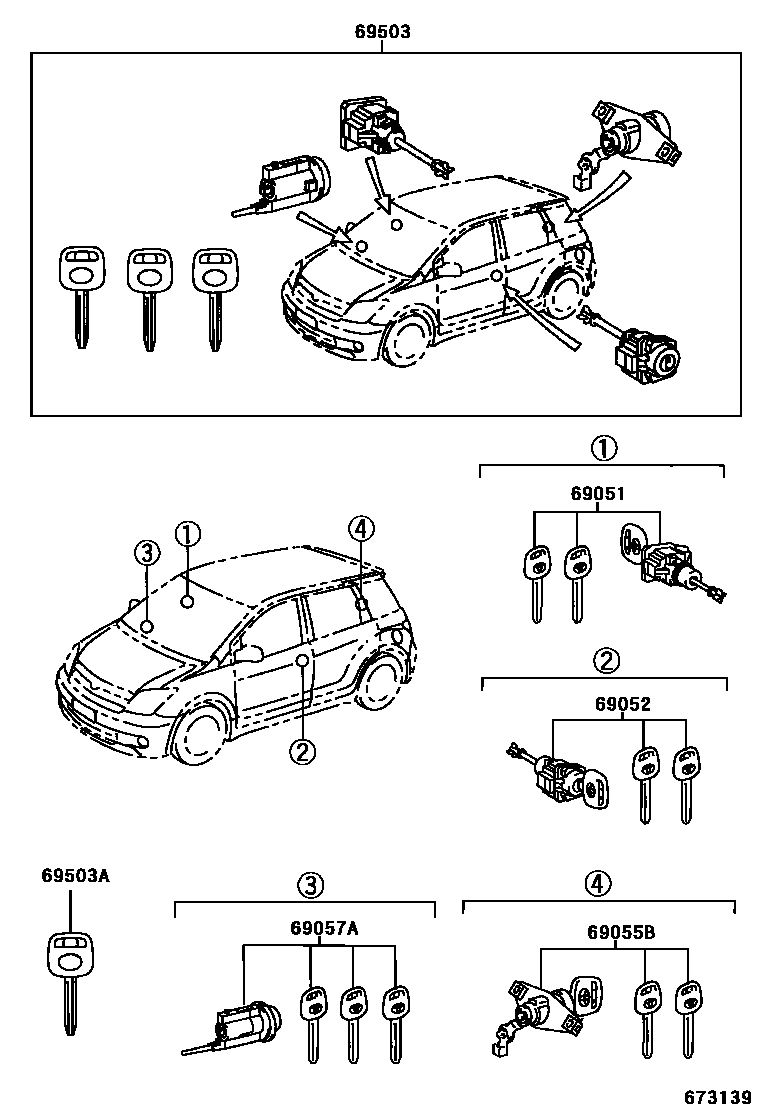 69503

①
69051

③ ① ④

②

②
69052

69503A

③
69057A

④
69055B

673139