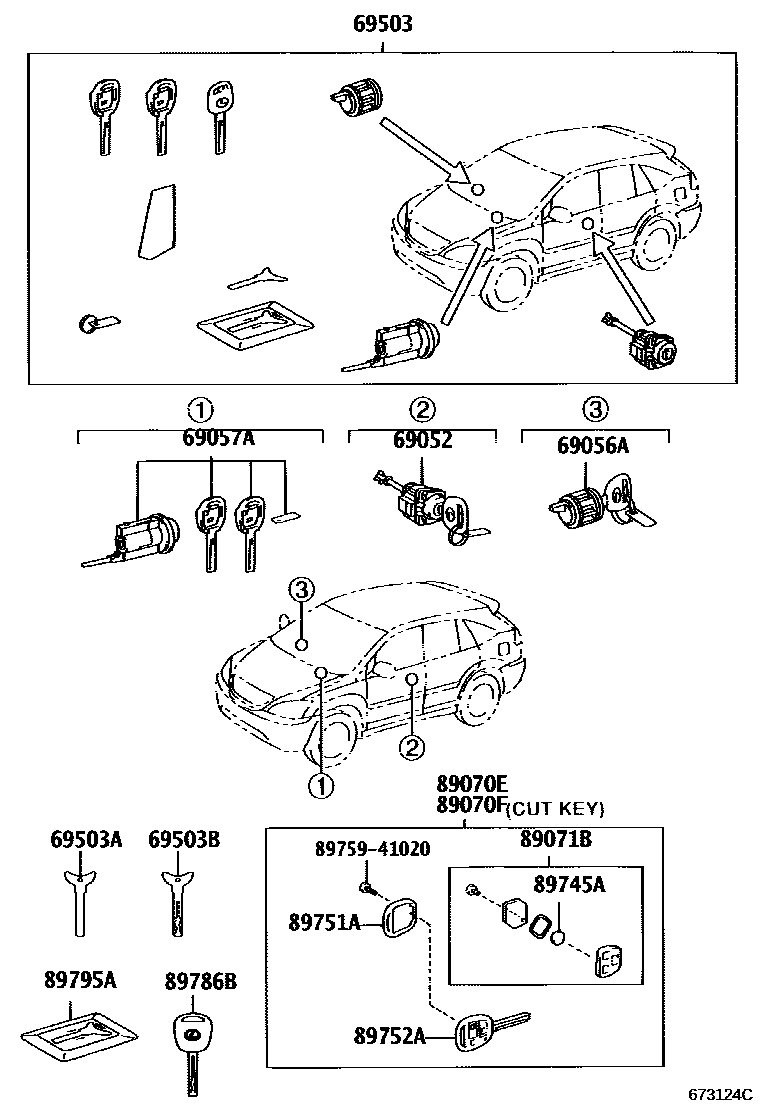 69503

①
69057A

②
69052

③
69056A

③

②

①

89070E
89070F(CUT KEY)

69503A

69503B

89759-41020

89071B

89745A

89751A

89795A

89786B

89752A

673124C