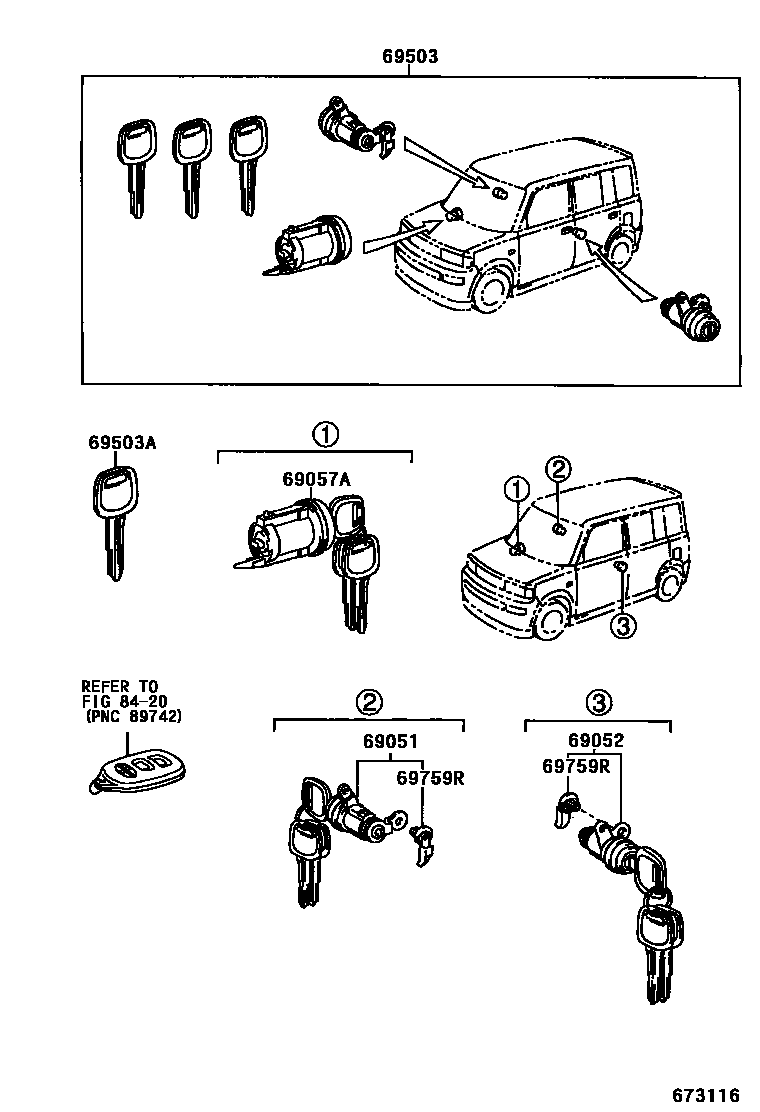 69503

69503A

①

69057A

①

②

③

REFER TO
FIG 84-20
(PNC 89742)

②

69051

69759R

③

69052

69759R

673116