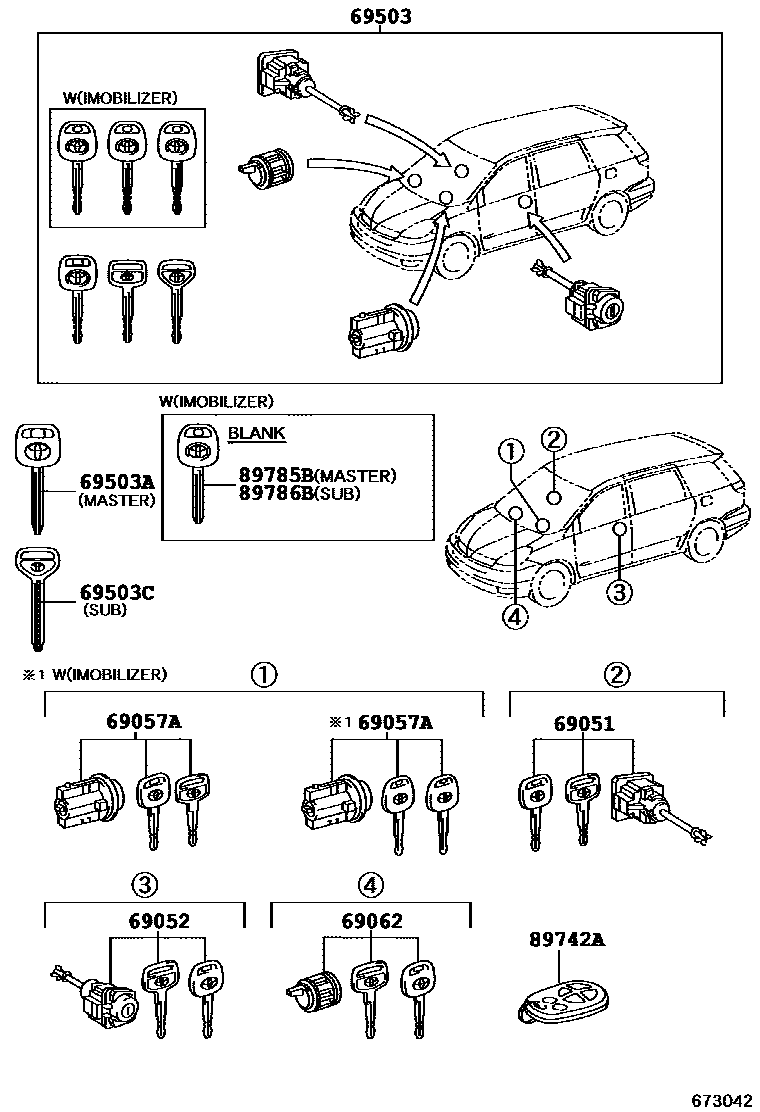 69503

W(IMOBILIZER)

W(IMOBILIZER)

BLANK

89785B(MASTER)
89786B(SUB)

69503A
(MASTER)

69503C
(SUB)

①
②
③
④

※1 W(IMOBILIZER)

①

②

69057A

※1 69057A

69051

③

④

69052

69062

89742A

673042