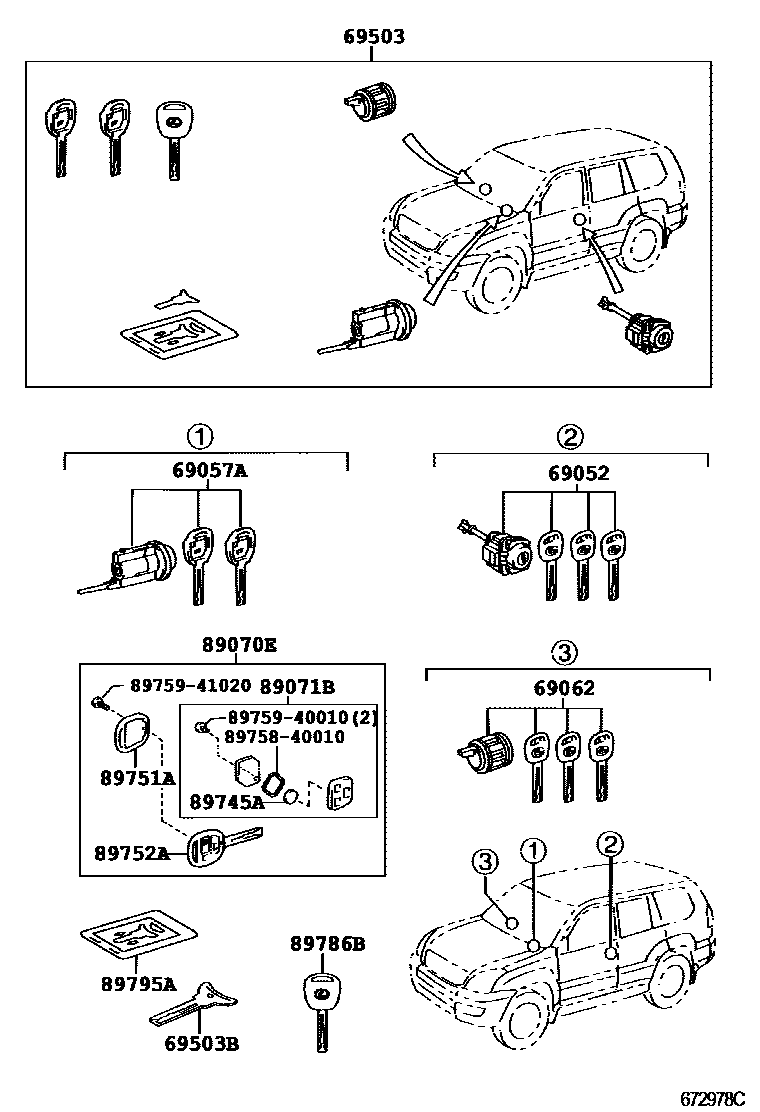 69503

①
69057A

②
69052

89070E
89759-41020
89071B
89759-40010(2)
89758-40010
89751A
89745A
89752A

③
69062

③ ① ②

89795A
69503B
89786B

672978C