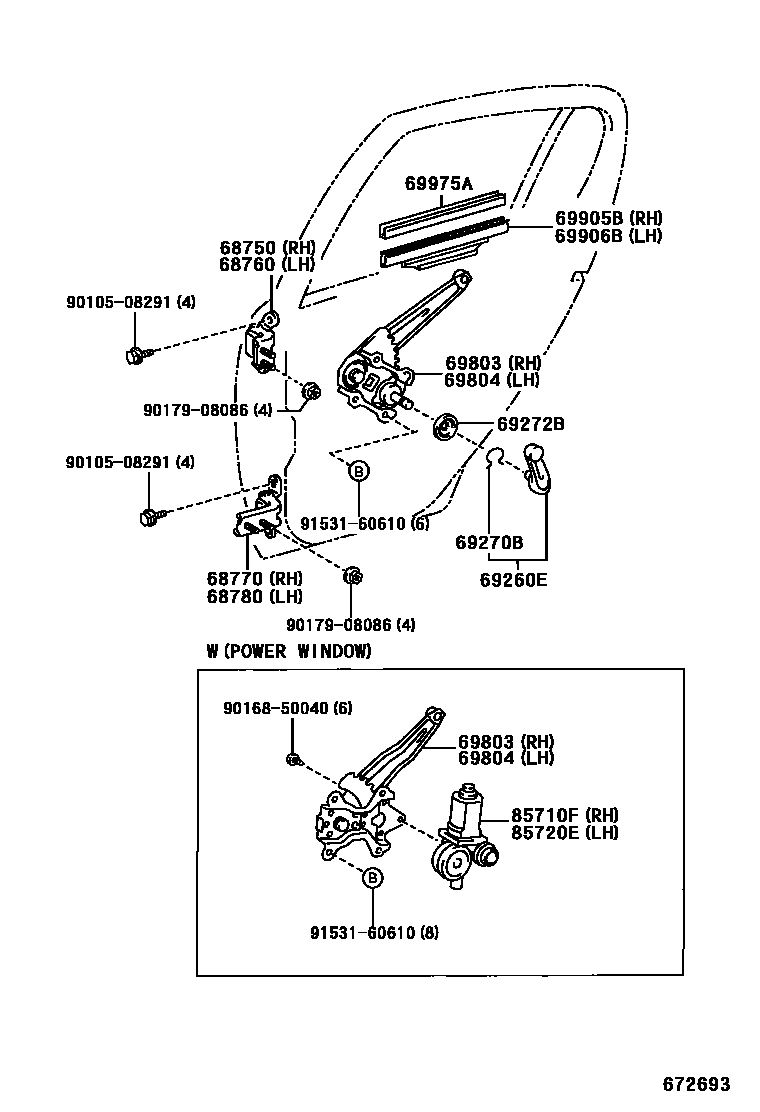 69975A

69905B (RH)
69906B (LH)

68750 (RH)
68760 (LH)

90105-08291 (4)

69803 (RH)
69804 (LH)

90179-08086 (4)

69272B

90105-08291 (4)

B

91531-60610 (6)

69270B

69260E

68770 (RH)
68780 (LH)

90179-08086 (4)

W (POWER WINDOW)

90168-50040 (6)

69803 (RH)
69804 (LH)

85710F (RH)
85720E (LH)

B

91531-60610 (8)

672693