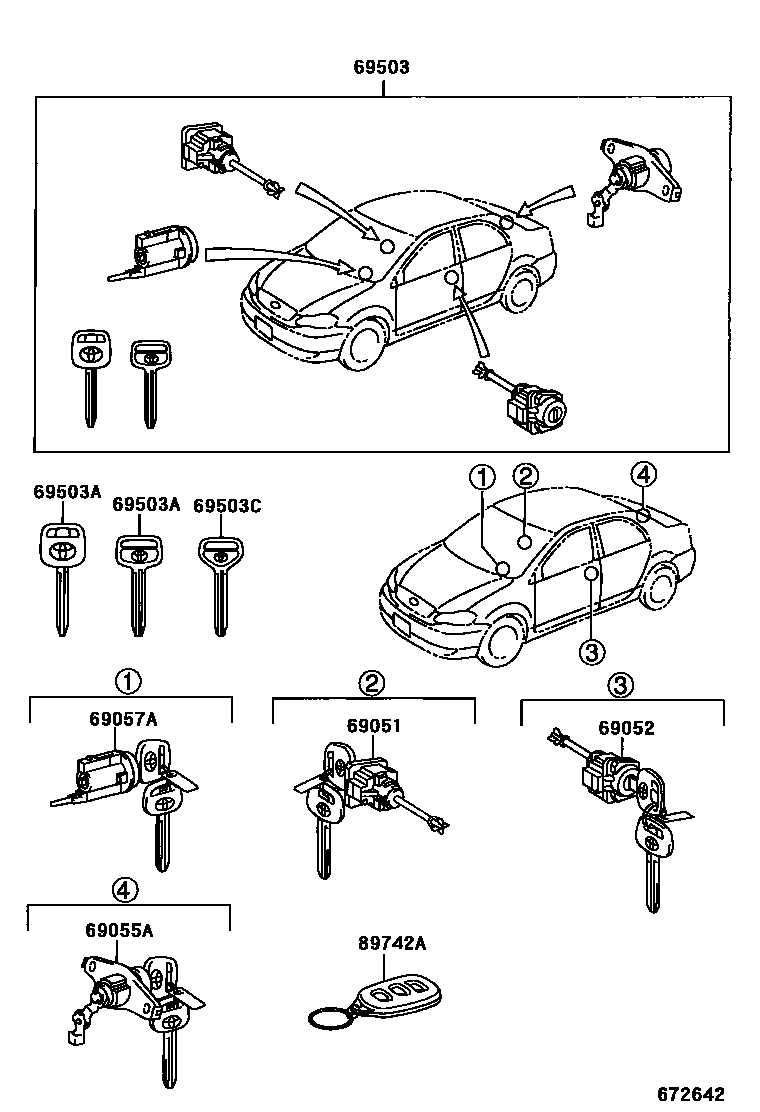 69503

69503A
69503A
69503C

①
②
④
③

①
69057A

②
69051

③
69052

④
69055A

89742A

672642