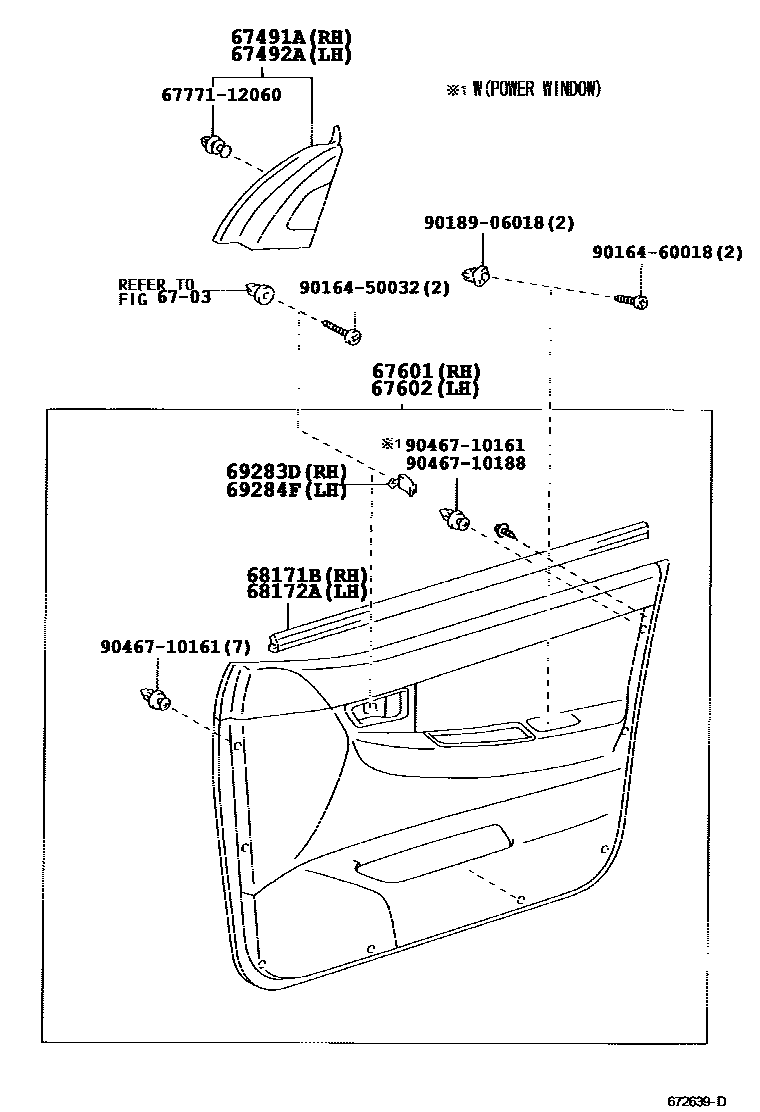 67491A(RH)
67492A(LH)

67771-12060

※1 W(POWER WINDOW)

90189-06018(2)

90164-60018(2)

REFER TO
FIG 67-03

90164-50032(2)

67601(RH)
67602(LH)

※1 90467-10161
90467-10188

69283D(RH)
69284F(LH)

68171B(RH)
68172A(LH)

90467-10161(7)

672639-D