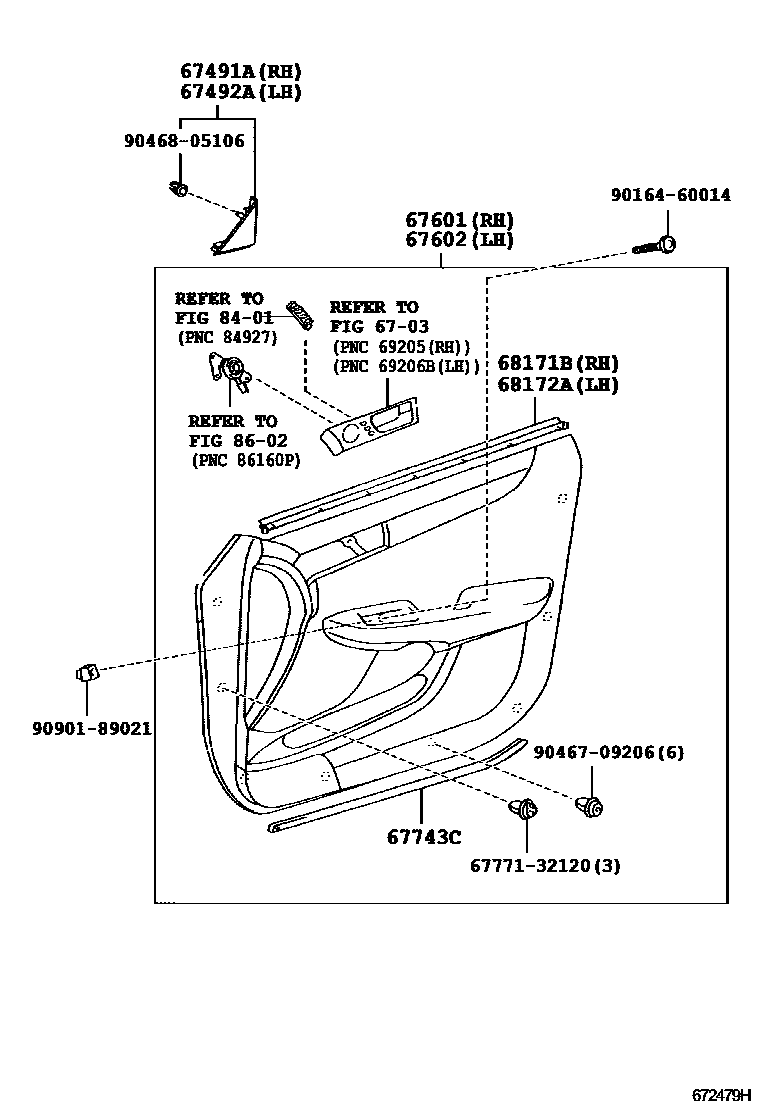 67491A(RH)
67492A(LH)

90468-05106

90164-60014

67601(RH)
67602(LH)

REFER TO
FIG 84-01
(PNC 84927)

REFER TO
FIG 67-03
(PNC 69205(RH))
(PNC 69206B(LH))

68171B(RH)
68172A(LH)

REFER TO
FIG 86-02
(PNC 86160P)

90901-89021

90467-09206(6)

67743C

67771-32120(3)

672479H