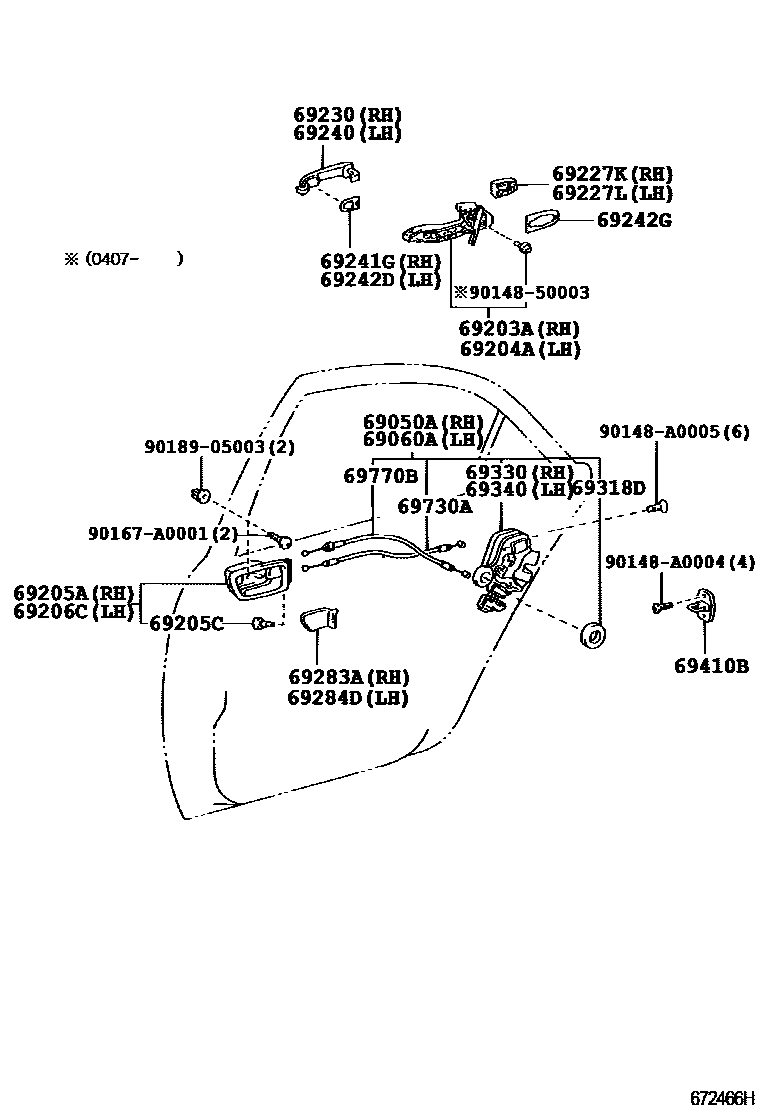 69230 (RH)
69240 (LH)

69227K (RH)
69227L (LH)

69242G

※ (0407-     )

69241G (RH)
69242D (LH)

※90148-50003

69203A (RH)
69204A (LH)

69050A (RH)
69060A (LH)

90189-05003 (2)

90148-A0005 (6)

69770B

69330 (RH)
69340 (LH)

69318D

69730A

90167-A0001 (2)

90148-A0004 (4)

69205A (RH)
69206C (LH)

69205C

69410B

69283A (RH)
69284D (LH)

672466H