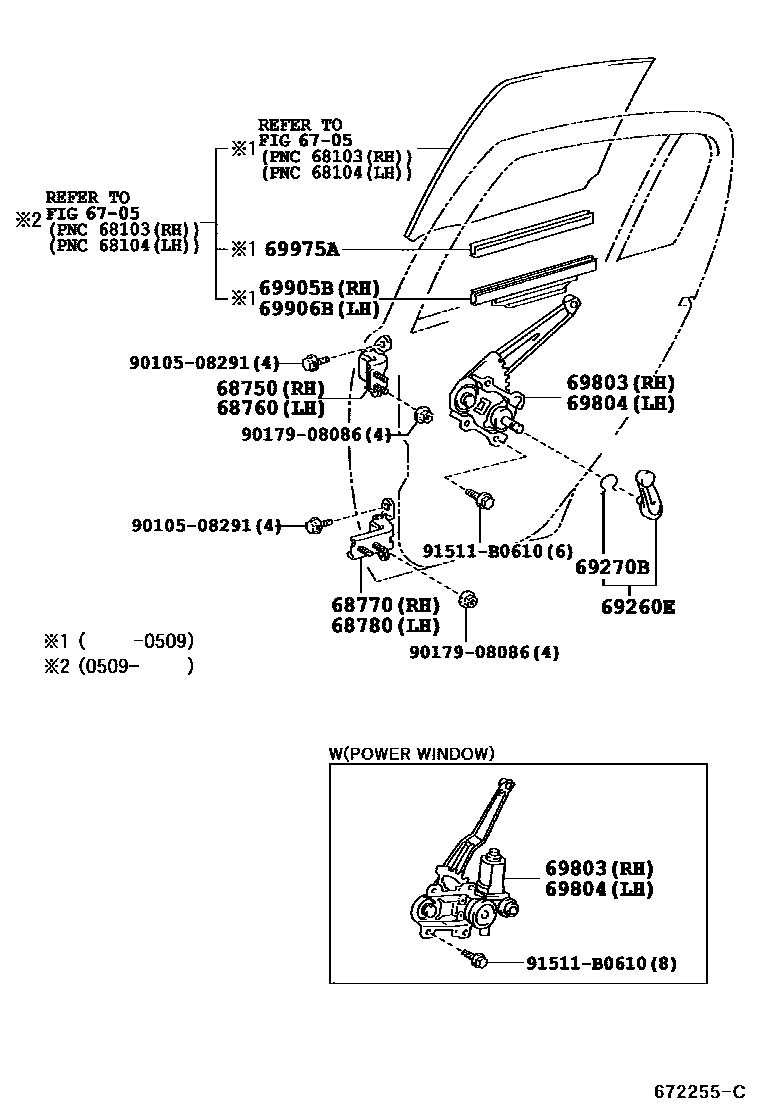 ※1 REFER TO FIG 67-05 (PNC 68103(RH)) (PNC 68104(LH))

※2 REFER TO FIG 67-05 (PNC 68103(RH)) (PNC 68104(LH))

※1 69975A

※1 69905B(RH) 69906B(LH)

90105-08291(4)

68750(RH) 68760(LH)

90179-08086(4)

69803(RH) 69804(LH)

90105-08291(4)

91511-B0610(6)

69270B

69260E

68770(RH) 68780(LH)

90179-08086(4)

※1 ( -0509)
※2 (0509- )

W(POWER WINDOW)

69803(RH) 69804(LH)

91511-B0610(8)

672255-C