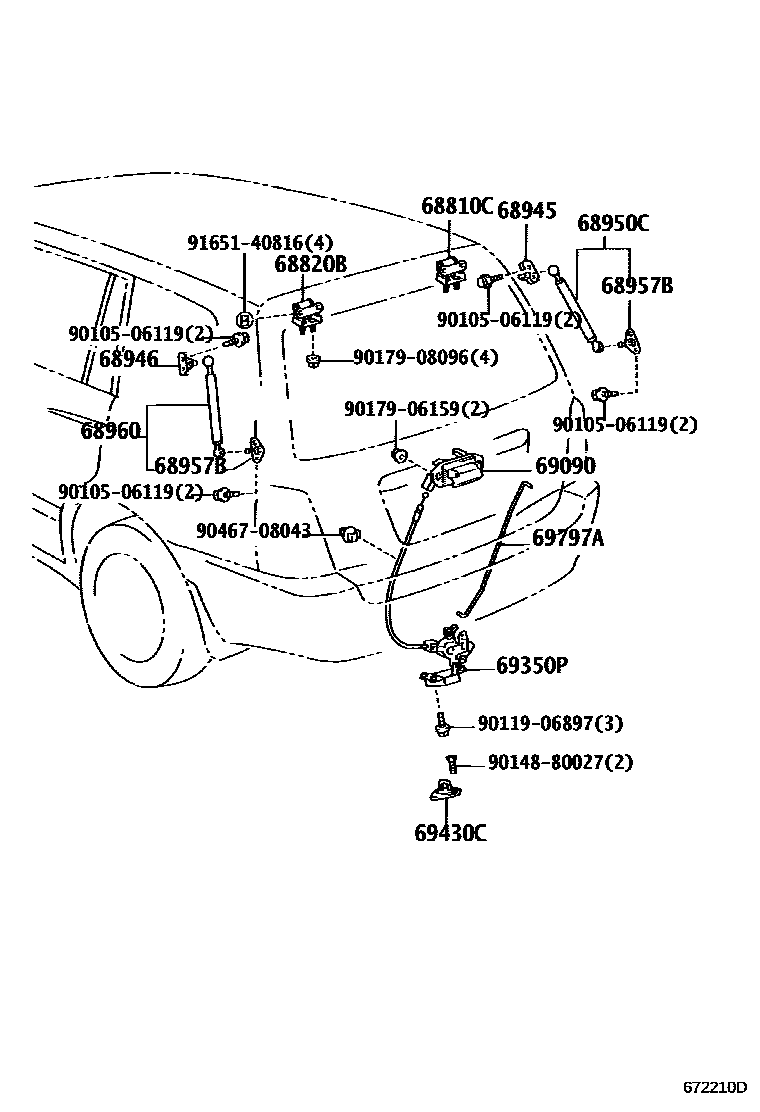 68810C
68945
68950C
91651-40816(4)
68820B
68957B
90105-06119(2)
90105-06119(2)
68946
90179-08096(4)
90179-06159(2)
90105-06119(2)
68960
68957B
69090
90105-06119(2)
90467-08043
69797A
69350P
90119-06897(3)
90148-80027(2)
69430C
672210D