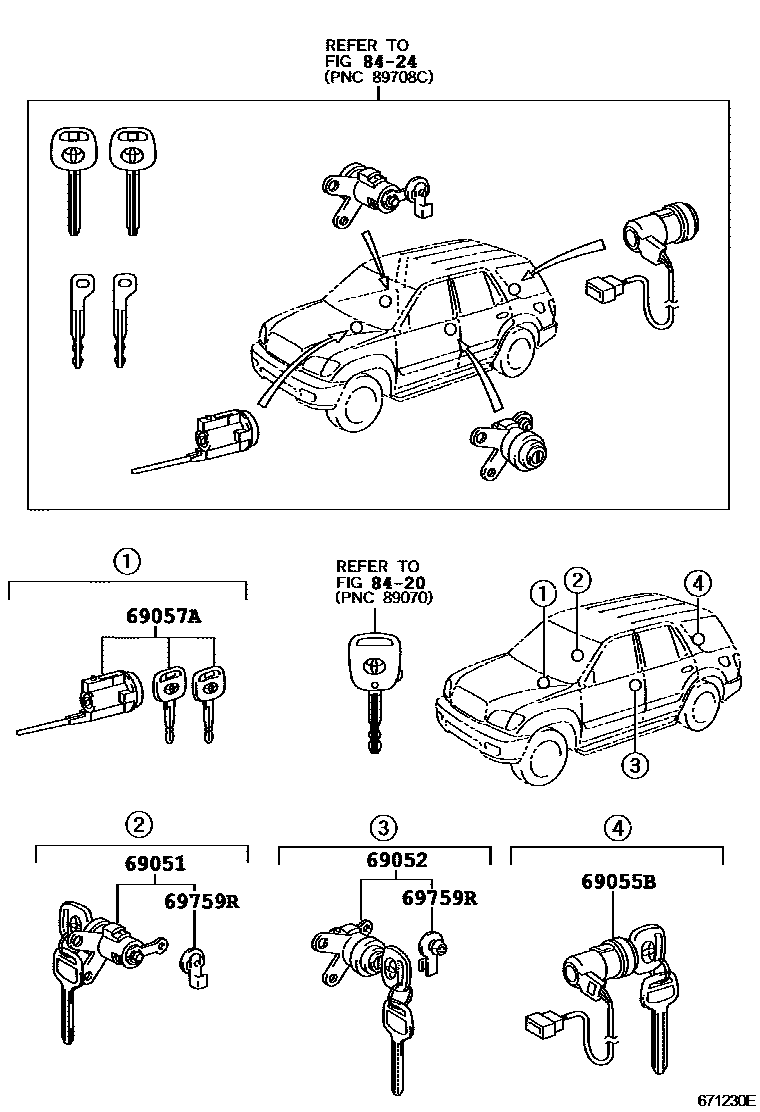 REFER TO
FIG 84-24
(PNC 89708C)

①

69057A

REFER TO
FIG 84-20
(PNC 89070)

① ② ④ ③

②

69051

69759R

③

69052

69759R

④

69055B

671230E