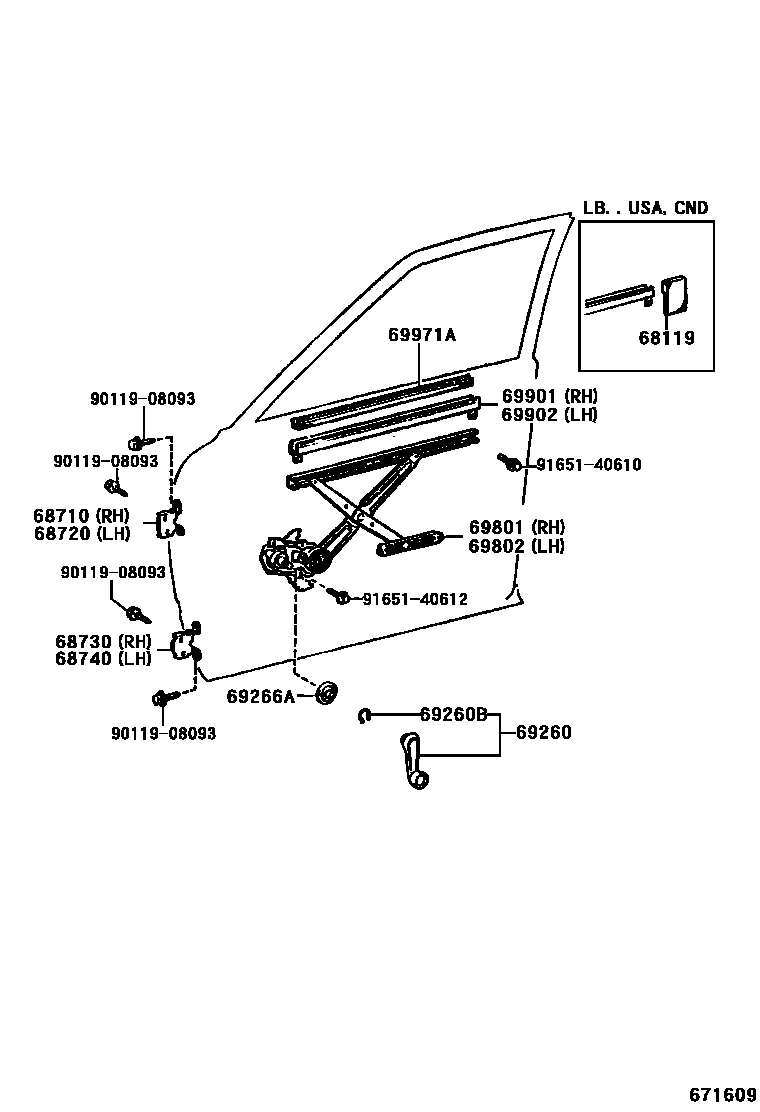 LB. . USA, CND

68119

69971A

69901 (RH)
69902 (LH)

90119-08093

90119-08093

91651-40610

68710 (RH)
68720 (LH)

69801 (RH)
69802 (LH)

90119-08093

91651-40612

68730 (RH)
68740 (LH)

69266A

69260B

69260

90119-08093

671609