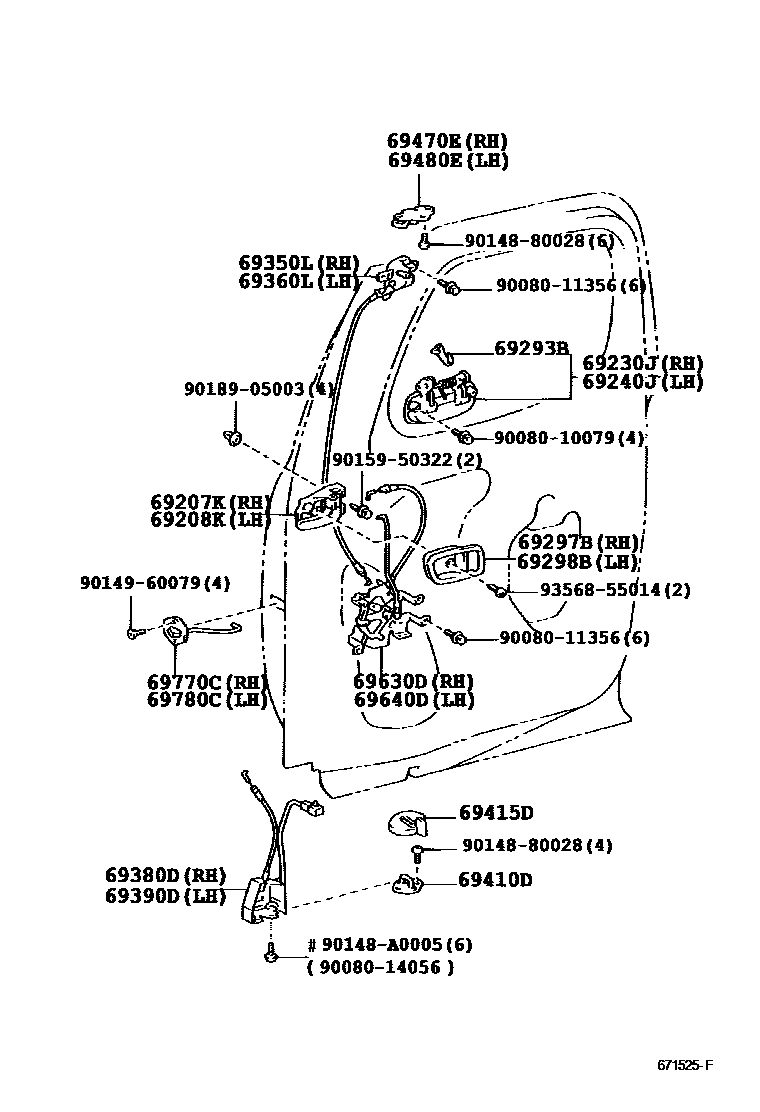 69470E(RH)
69480E(LH)

90148-80028(6)

69350L(RH)
69360L(LH)

90080-11356(6)

69293B

69230J(RH)
69240J(LH)

90189-05003(4)

90080-10079(4)

90159-50322(2)

69207K(RH)
69208K(LH)

69297B(RH)
69298B(LH)

90149-60079(4)

93568-55014(2)

90080-11356(6)

69770C(RH)
69780C(LH)

69630D(RH)
69640D(LH)

69415D

90148-80028(4)

69380D(RH)
69390D(LH)

69410D

# 90148-A0005(6)
( 90080-14056 )

671525-F