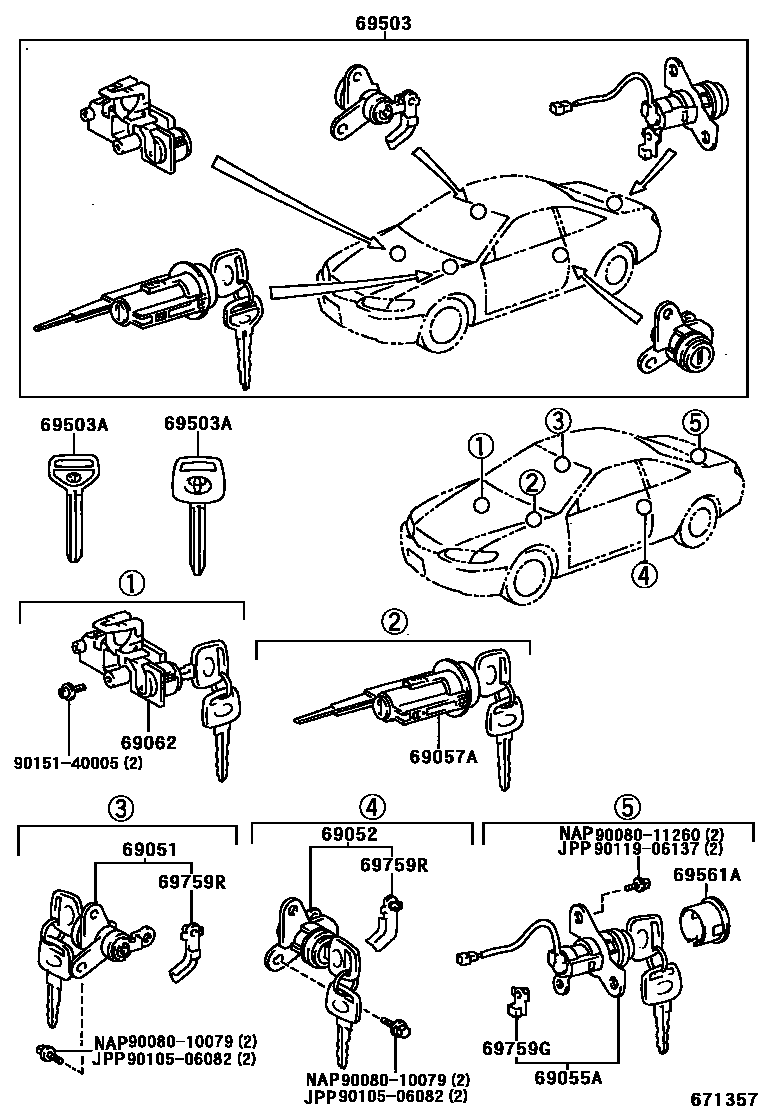 69503

69503A

69503A

①

②

③

④

⑤

①

69062

90151-40005 (2)

②

69057A

③

69051

69759R

NAP90080-10079 (2)
JPP90105-06082 (2)

④

69052

69759R

NAP90080-10079 (2)
JPP90105-06082 (2)

⑤

NAP90080-11260 (2)
JPP90119-06137 (2)

69561A

69759G

69055A

671357