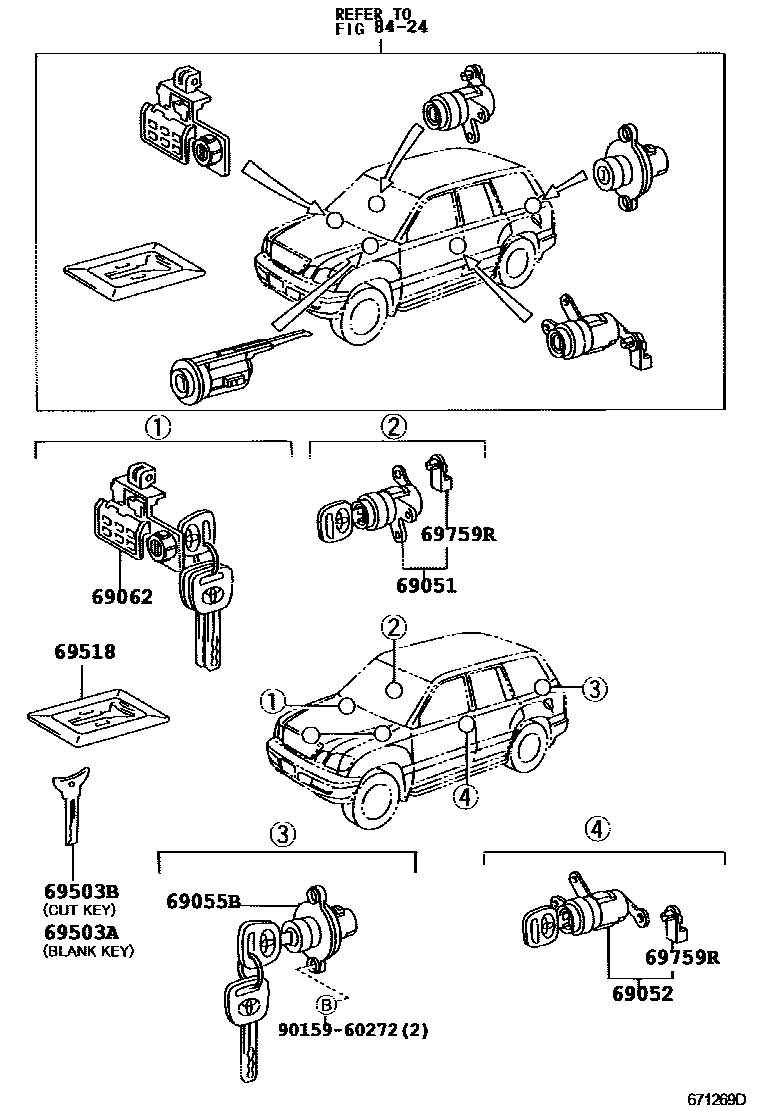 REFER TO
FIG 84-24

①

②

69759R

69051

69062

69518

②

①

③

④

69503B
(CUT KEY)
69503A
(BLANK KEY)

③

69055B

B

90159-60272(2)

④

69759R

69052

671269D