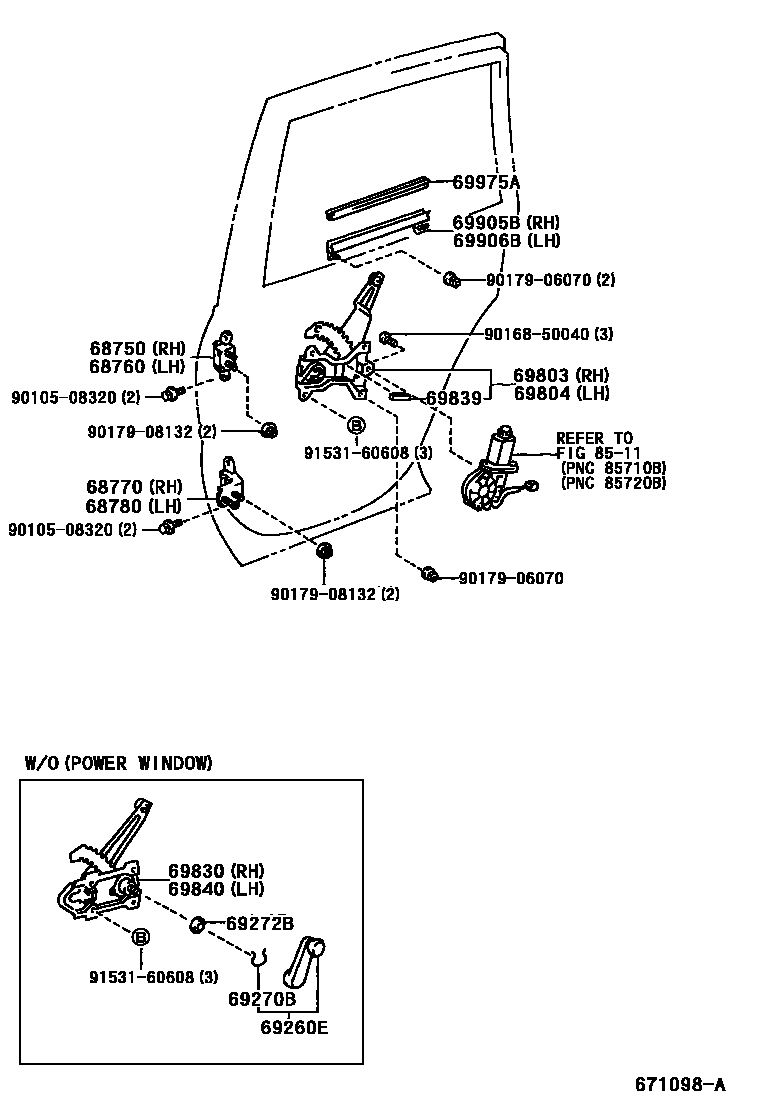 69975A
69905B (RH)
69906B (LH)
90179-06070 (2)
90168-50040 (3)
68750 (RH)
68760 (LH)
69803 (RH)
69804 (LH)
69839
90105-08320 (2)
90179-08132 (2)
B
91531-60608 (3)
REFER TO
FIG 85-11
(PNC 85710B)
(PNC 85720B)
68770 (RH)
68780 (LH)
90105-08320 (2)
90179-08132 (2)
90179-06070

W/O (POWER WINDOW)
69830 (RH)
69840 (LH)
69272B
B
91531-60608 (3)
69270B
69260E

671098-A