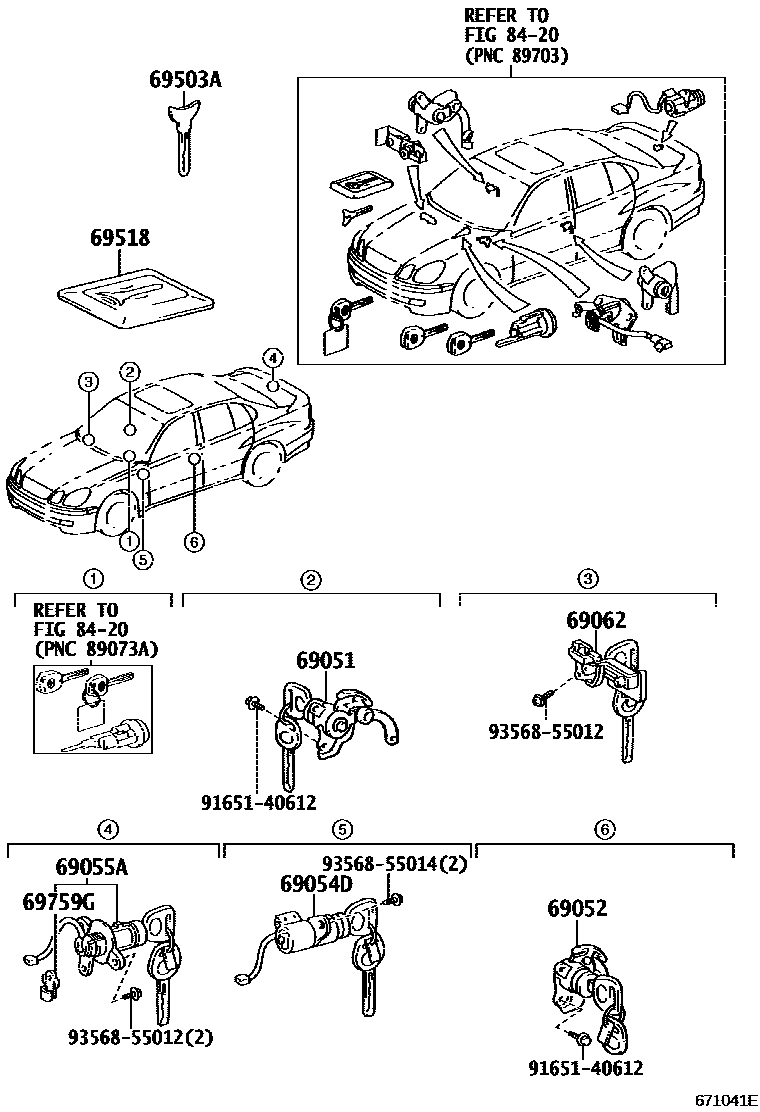 REFER TO
FIG 84-20
(PNC 89703)

69503A

69518

3
2
4
1
5
6

1

REFER TO
FIG 84-20
(PNC 89073A)

2

69051

91651-40612

3

69062

93568-55012

4

69055A
69759G

93568-55012(2)

5

93568-55014(2)
69054D

6

69052

91651-40612

671041E