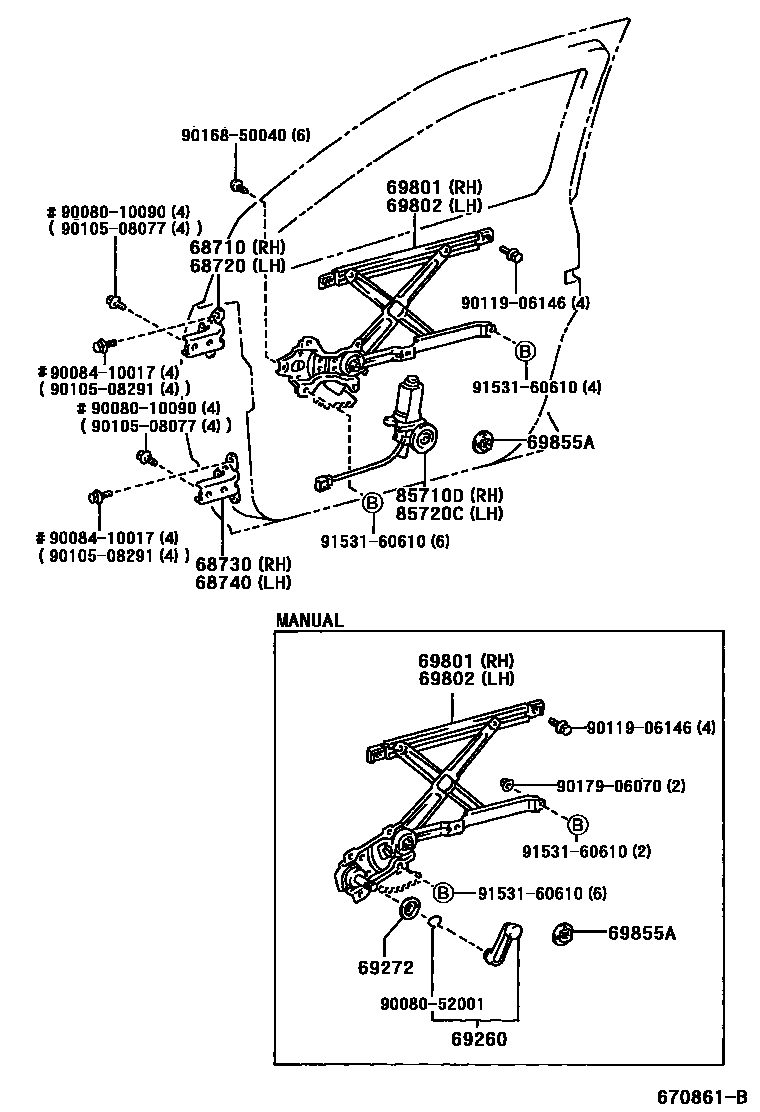 90168-50040 (6)

# 90080-10090 (4)
( 90105-08077 (4) )

68710 (RH)
68720 (LH)

69801 (RH)
69802 (LH)

90119-06146 (4)

B

91531-60610 (4)

# 90084-10017 (4)
( 90105-08291 (4) )

# 90080-10090 (4)
( 90105-08077 (4) )

69855A

85710D (RH)
85720C (LH)

B

91531-60610 (6)

# 90084-10017 (4)
( 90105-08291 (4) )

68730 (RH)
68740 (LH)

MANUAL

69801 (RH)
69802 (LH)

90119-06146 (4)

90179-06070 (2)

B

91531-60610 (2)

B 91531-60610 (6)

69855A

69272

90080-52001

69260

670861-B