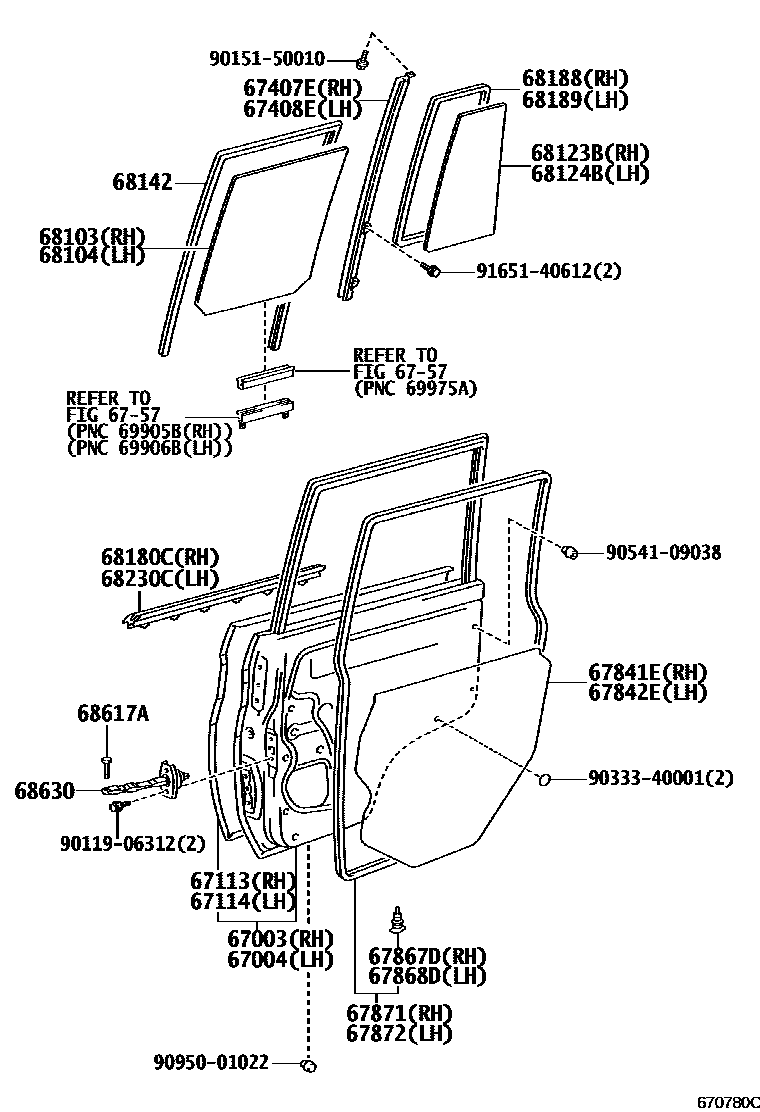 90151-50010
67407E(RH)
67408E(LH)
68188(RH)
68189(LH)
68142
68123B(RH)
68124B(LH)
68103(RH)
68104(LH)
91651-40612(2)
REFER TO
FIG 67-57
(PNC 69975A)
REFER TO
FIG 67-57
(PNC 69905B(RH))
(PNC 69906B(LH))
68180C(RH)
68230C(LH)
90541-09038
67841E(RH)
67842E(LH)
68617A
68630
90333-40001(2)
90119-06312(2)
67113(RH)
67114(LH)
67003(RH)
67004(LH)
67867D(RH)
67868D(LH)
67871(RH)
67872(LH)
90950-01022
670780C