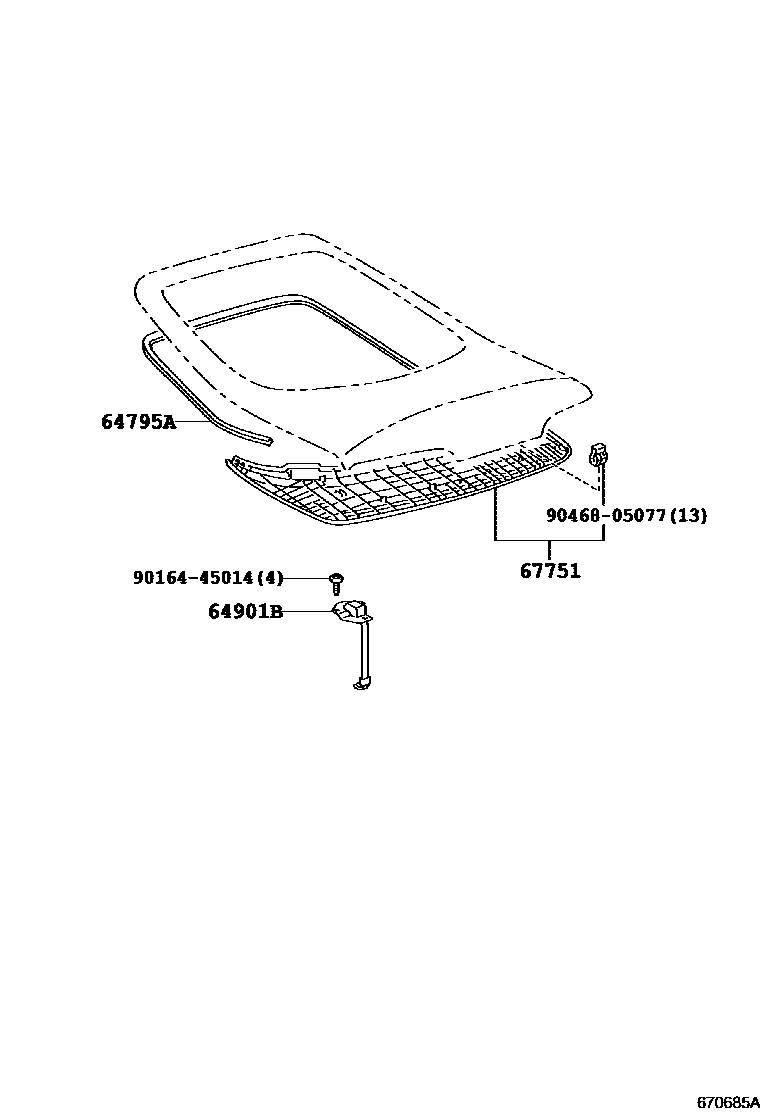 64795A

90468-05077(13)

67751

90164-45014(4)

64901B

670685A