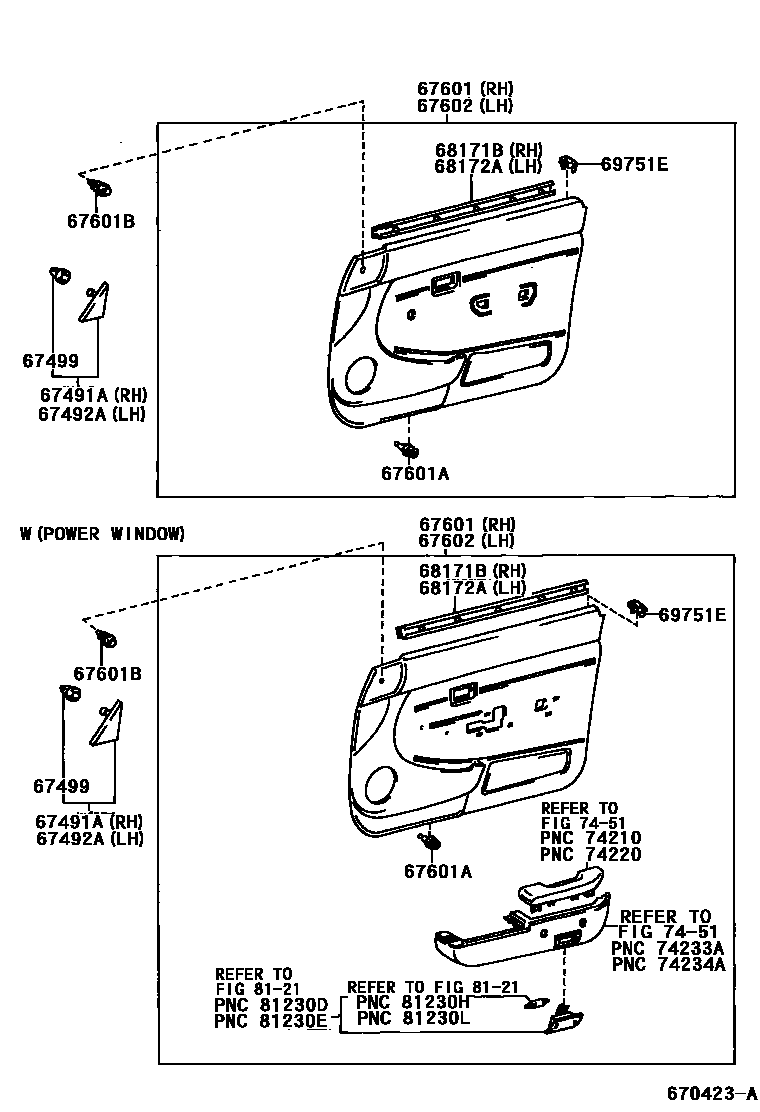 67601 (RH)
67602 (LH)

68171B (RH)
68172A (LH)

69751E

67601B

67499

67491A (RH)
67492A (LH)

67601A

W (POWER WINDOW)

67601 (RH)
67602 (LH)

68171B (RH)
68172A (LH)

69751E

67601B

67499

67491A (RH)
67492A (LH)

67601A

REFER TO
FIG 74-51
PNC 74210
PNC 74220

REFER TO
FIG 74-51
PNC 74233A
PNC 74234A

REFER TO
FIG 81-21
PNC 81230D
PNC 81230E

REFER TO FIG 81-21
PNC 81230H
PNC 81230L

670423-A