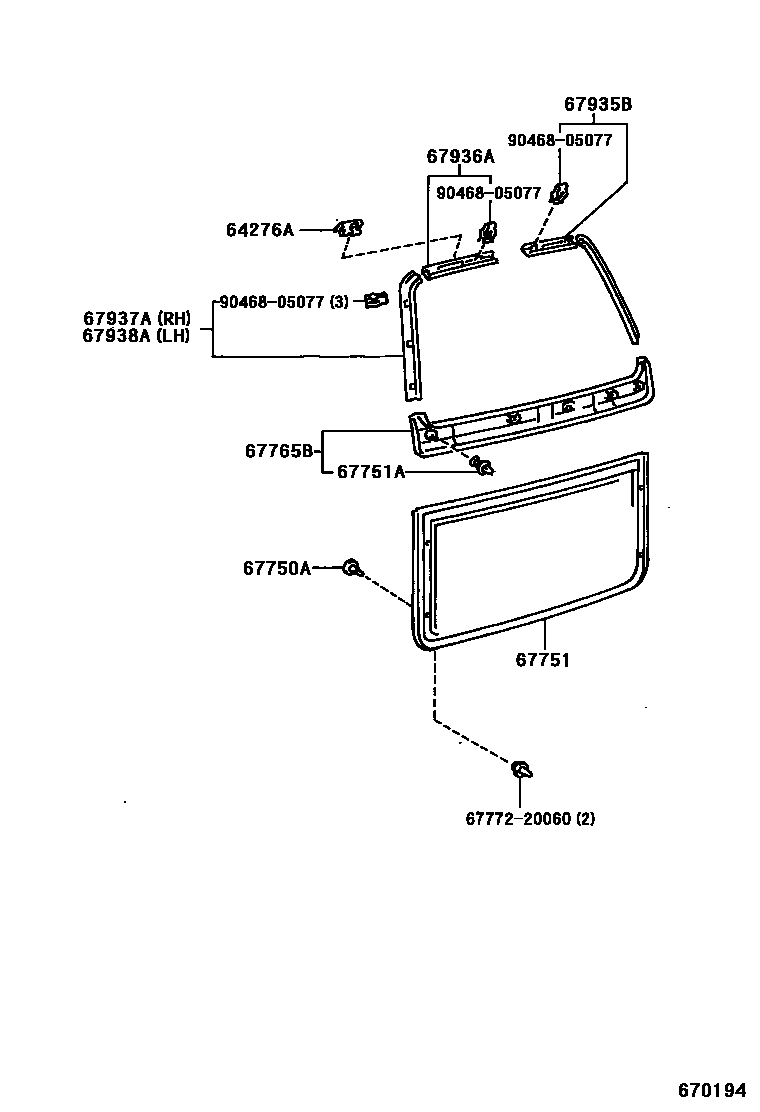 67935B
90468-05077
67936A
90468-05077
64276A
90468-05077 (3)
67937A (RH)
67938A (LH)
67765B
67751A
67750A
67751
67772-20060 (2)
670194