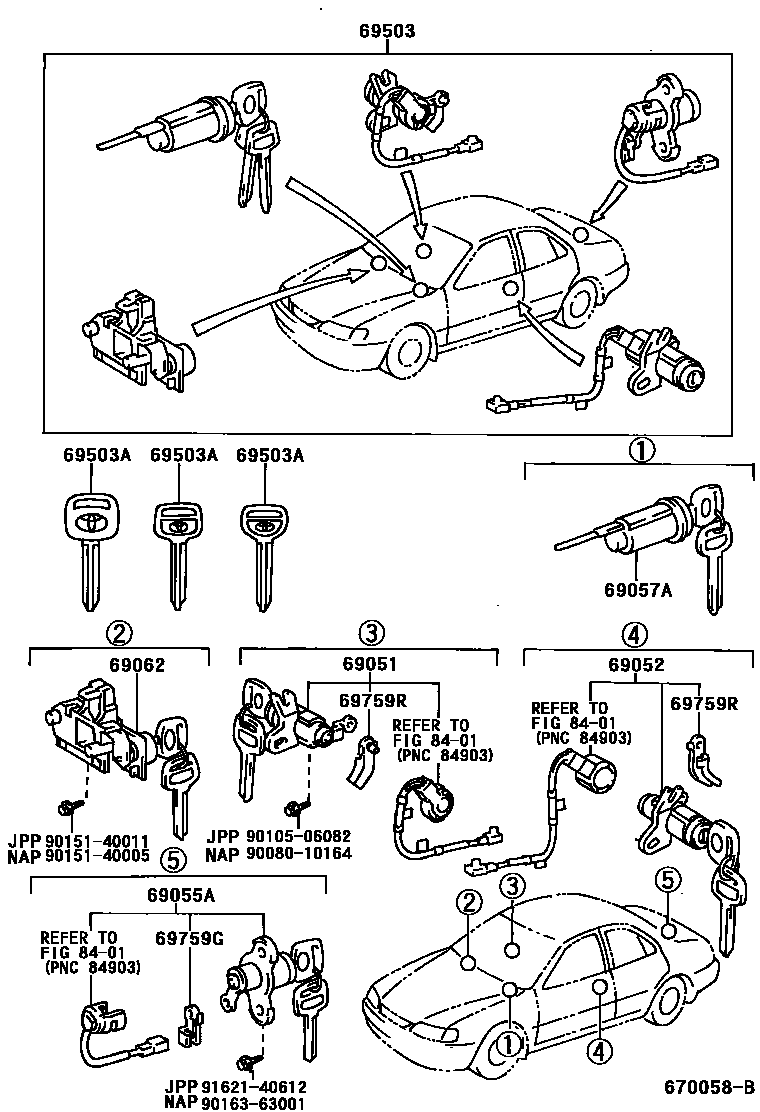 69503

69503A 69503A 69503A

①

69057A

②

69062

JPP 90151-40011
NAP 90151-40005

③

69051

69759R

REFER TO
FIG 84-01
(PNC 84903)

JPP 90105-06082
NAP 90080-10164

④

69052

REFER TO
FIG 84-01
(PNC 84903)

69759R

⑤

69055A

REFER TO
FIG 84-01
(PNC 84903)

69759G

JPP 91621-40612
NAP 90163-63001

② ③ ⑤ ① ④

670058-B