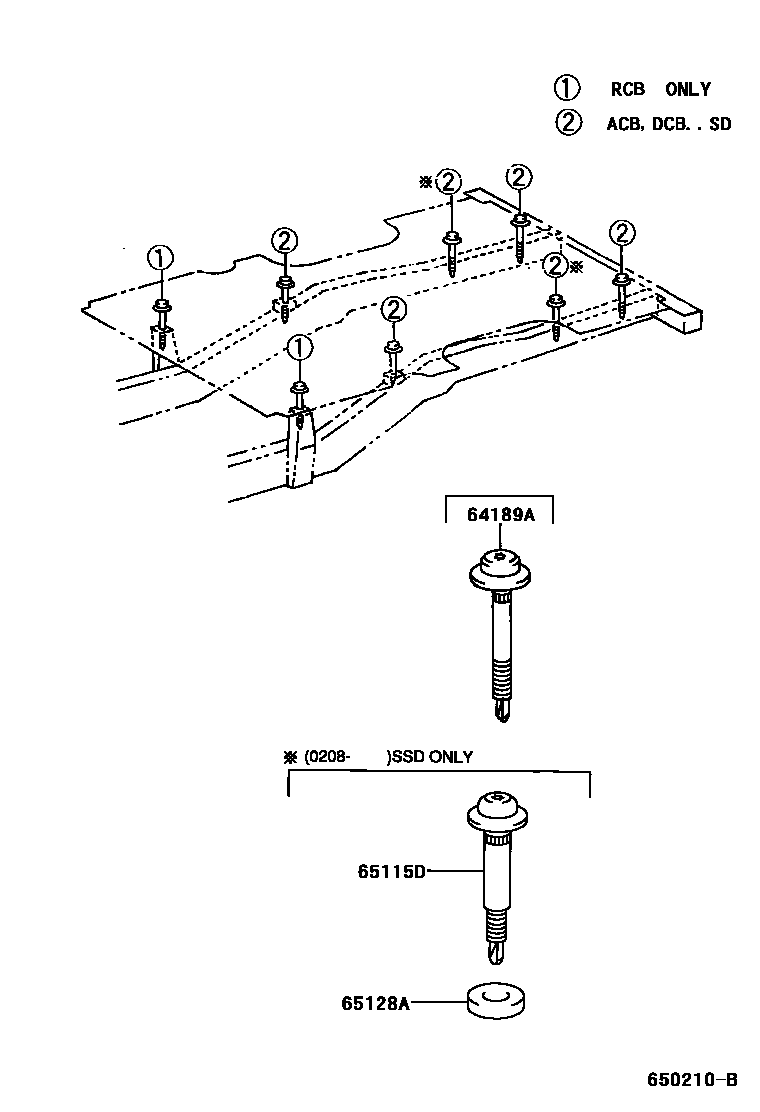 ① RCB ONLY
② ACB, DCB. . SD

※②
②
①
②
②※
②
②
①

64189A

※ (0208- )SSD ONLY

65115D

65128A

650210-B