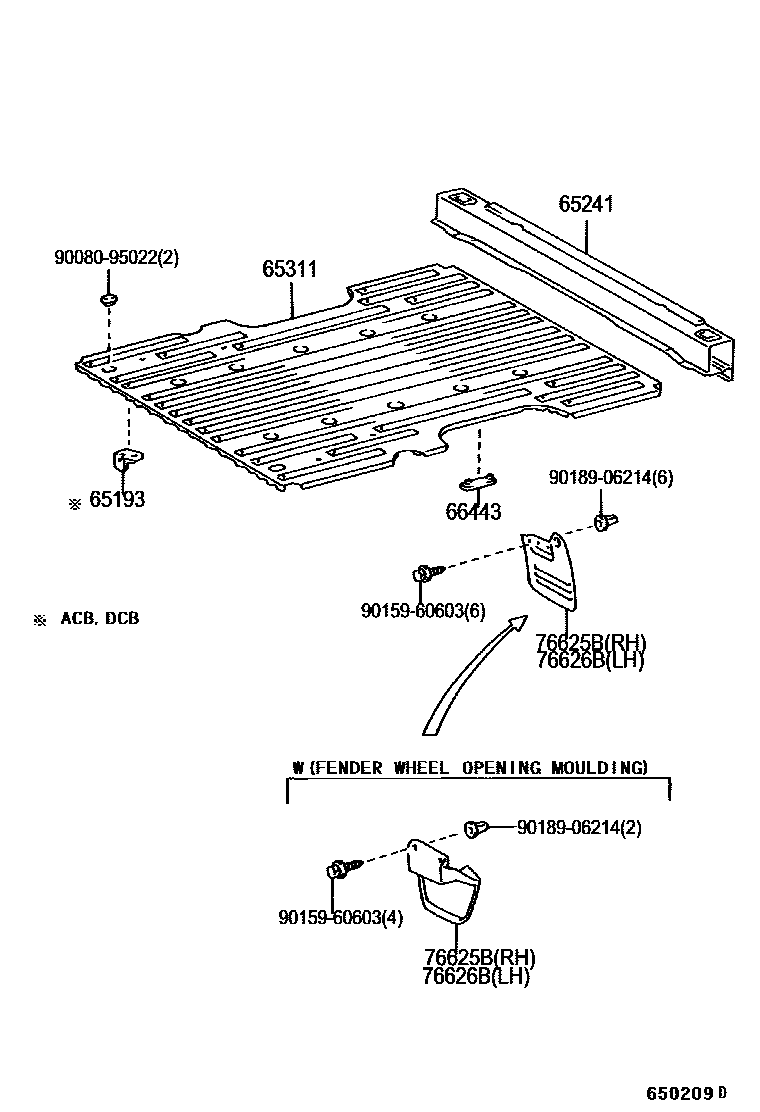 65241

90080-95022(2)

65311

※ 65193

66443

90189-06214(6)

90159-60603(6)

※ ACB, DCB

76625B(RH)
76626B(LH)

W(FENDER WHEEL OPENING MOULDING)

90189-06214(2)

90159-60603(4)

76625B(RH)
76626B(LH)

650209 D