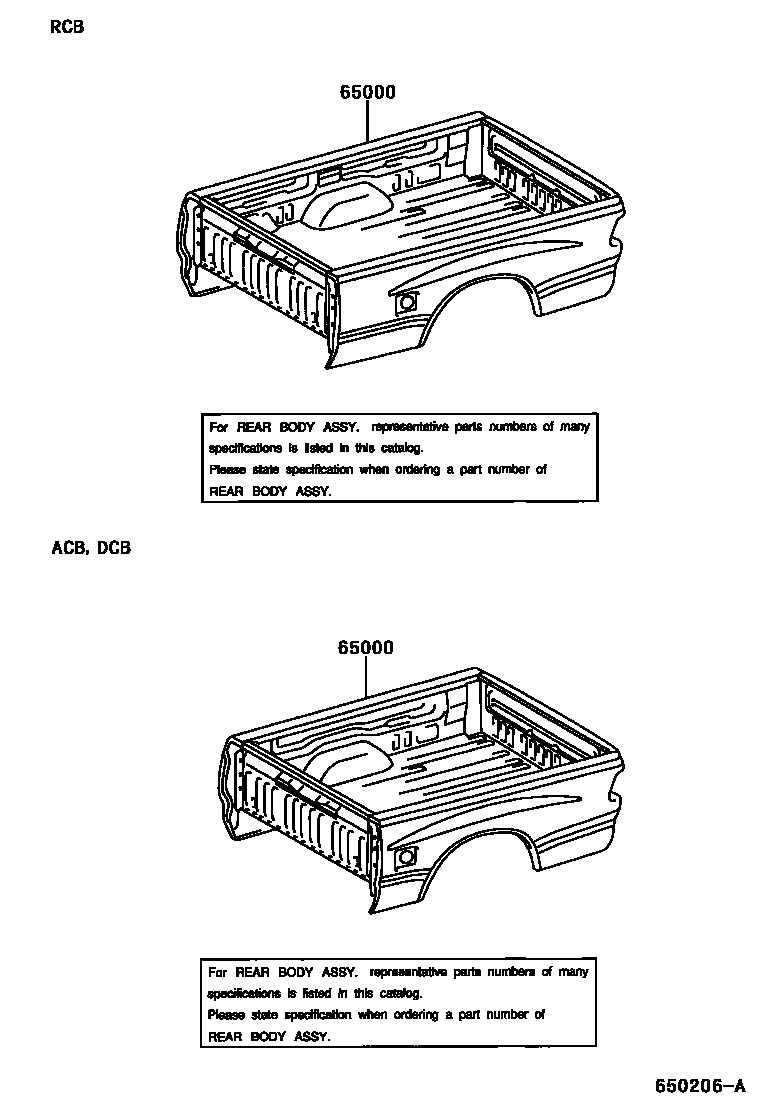 RCB

65000

For REAR BODY ASSY. representative parts numbers of many specifications is listed in this catalog.
Please state specification when ordering a part number of REAR BODY ASSY.

ACB, DCB

65000

For REAR BODY ASSY. representative parts numbers of many specifications is listed in this catalog.
Please state specification when ordering a part number of REAR BODY ASSY.

650206-A