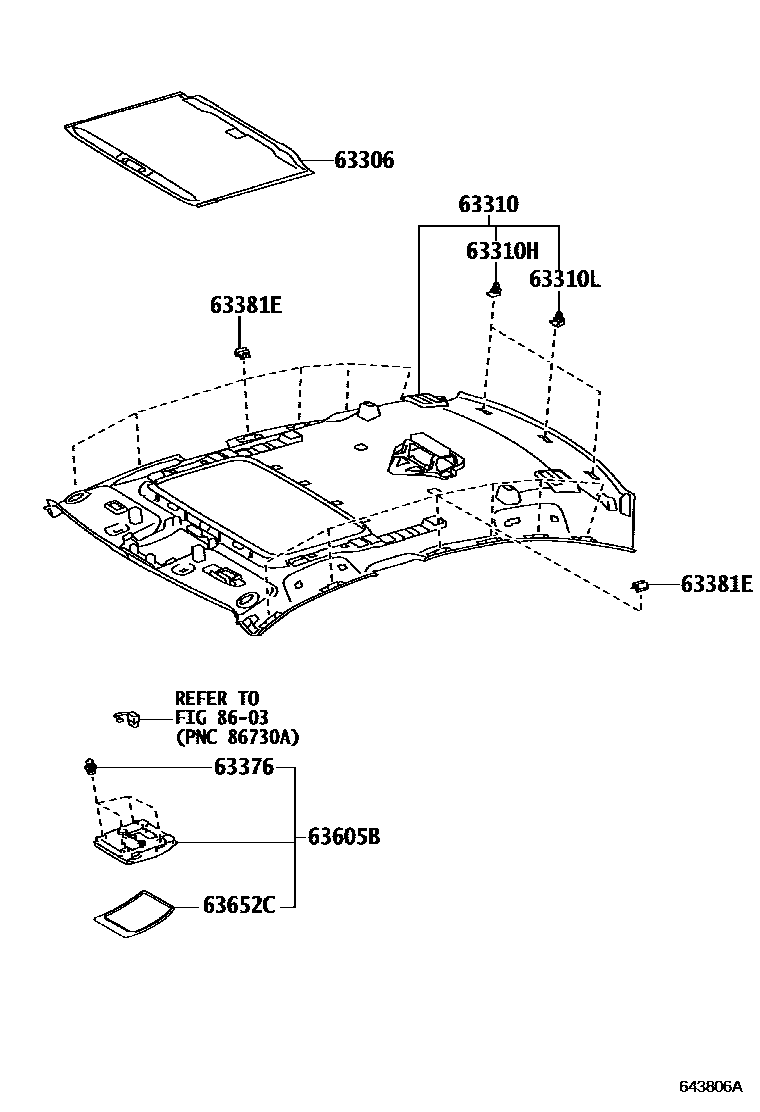 63306
63310
63310H
63310L
63381E
63381E
REFER TO
FIG 86-03
(PNC 86730A)
63376
63605B
63652C
643806A