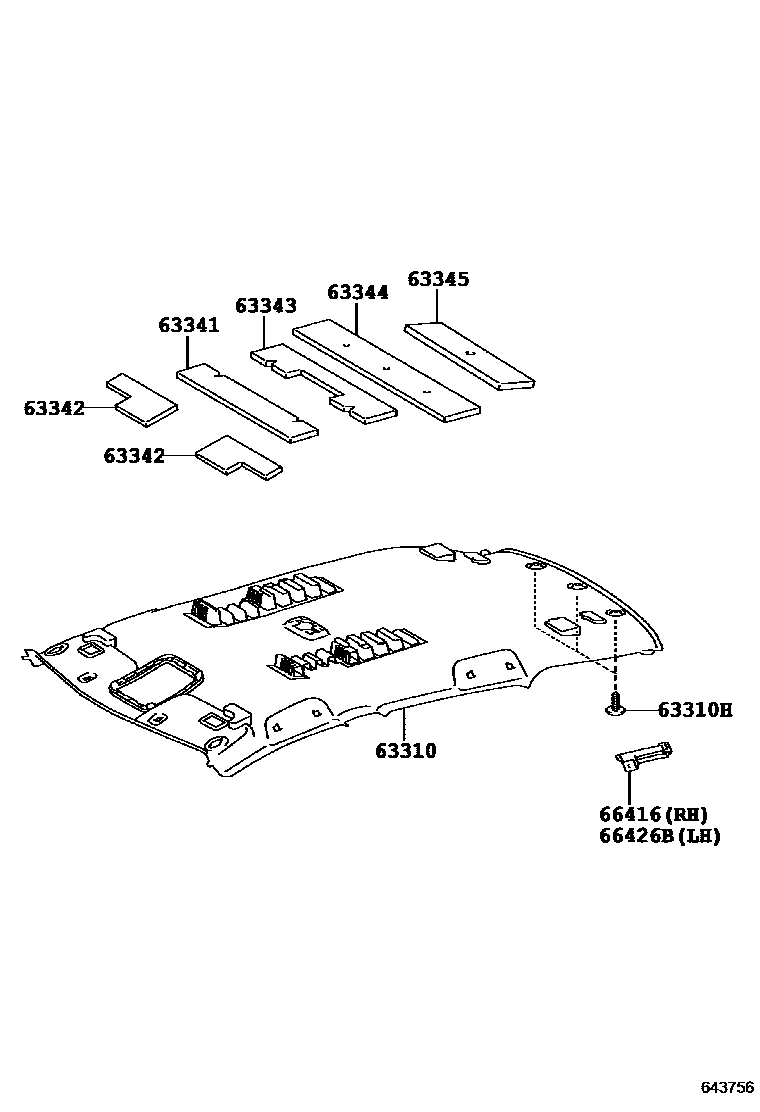 63345
63344
63343
63341
63342
63342
63310H
63310
66416(RH)
66426B(LH)
643756