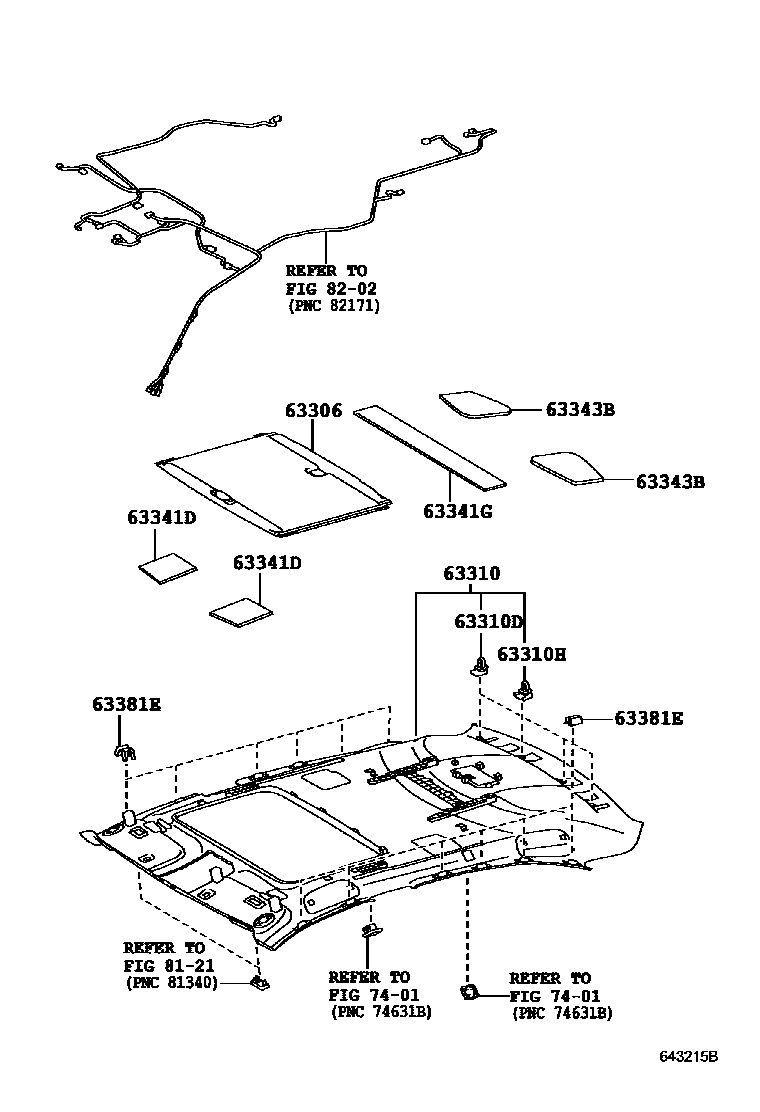 REFER TO
FIG 82-02
(PNC 82171)

63306

63343B

63343B

63341G

63341D

63341D

63310

63310D

63310H

63381E

63381E

REFER TO
FIG 81-21
(PNC 81340)

REFER TO
FIG 74-01
(PNC 74631B)

REFER TO
FIG 74-01
(PNC 74631B)

643215B