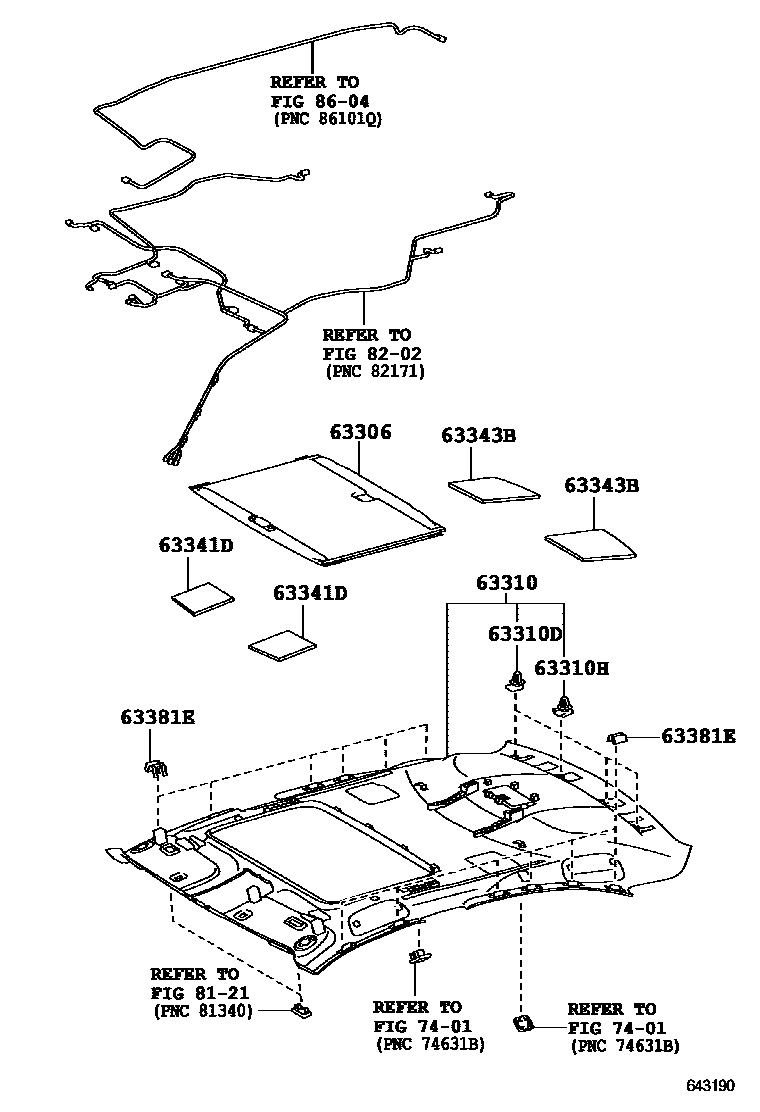 REFER TO
FIG 86-04
(PNC 86101Q)

REFER TO
FIG 82-02
(PNC 82171)

63306

63343B

63343B

63341D

63341D

63310

63310D

63310H

63381E

63381E

REFER TO
FIG 81-21
(PNC 81340)

REFER TO
FIG 74-01
(PNC 74631B)

REFER TO
FIG 74-01
(PNC 74631B)

643190