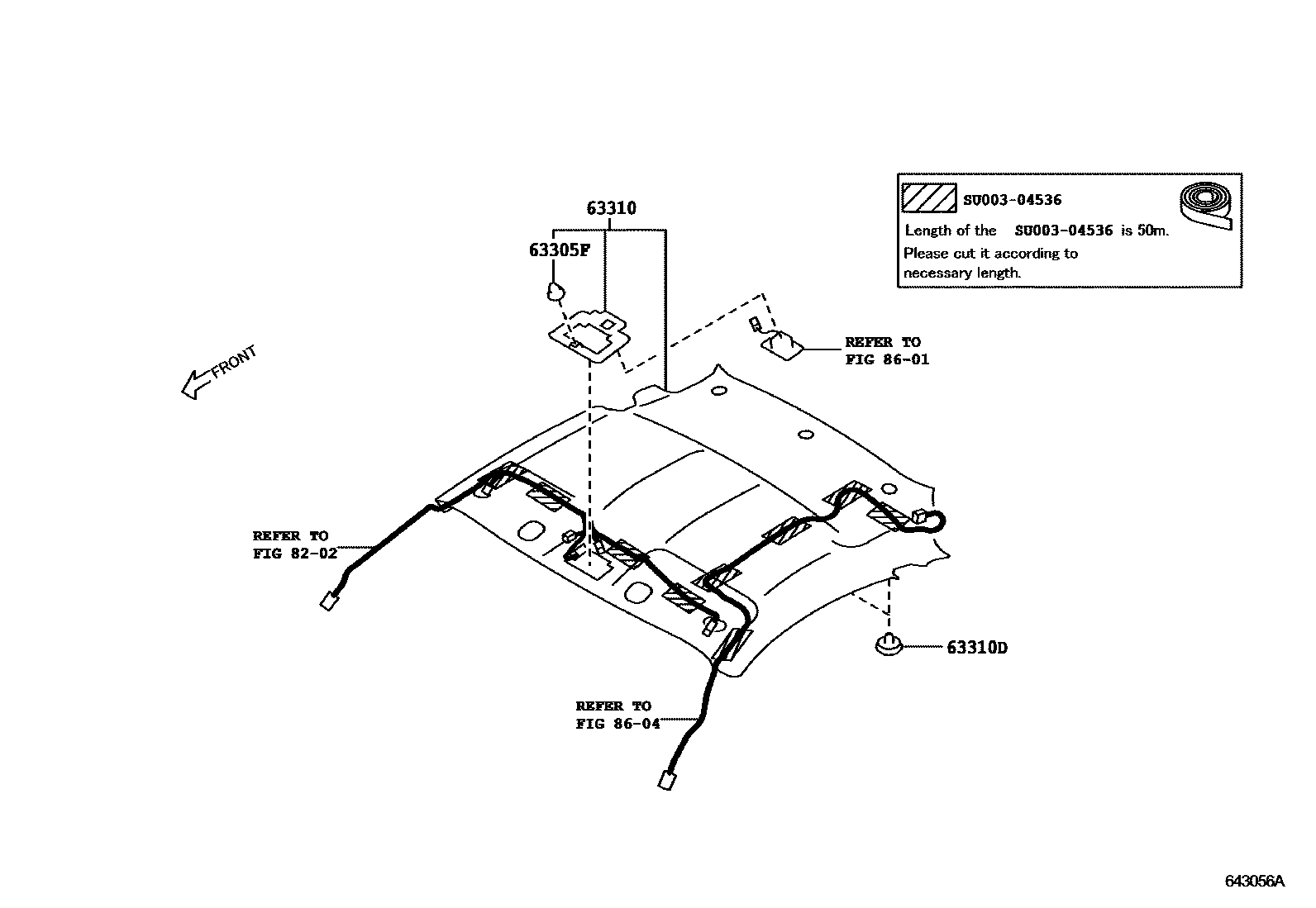 SU003-04536

Length of the SU003-04536 is 50m.
Please cut it according to necessary length.

63310
63305F
FRONT
REFER TO
FIG 86-01
REFER TO
FIG 82-02
63310D
REFER TO
FIG 86-04

643056A