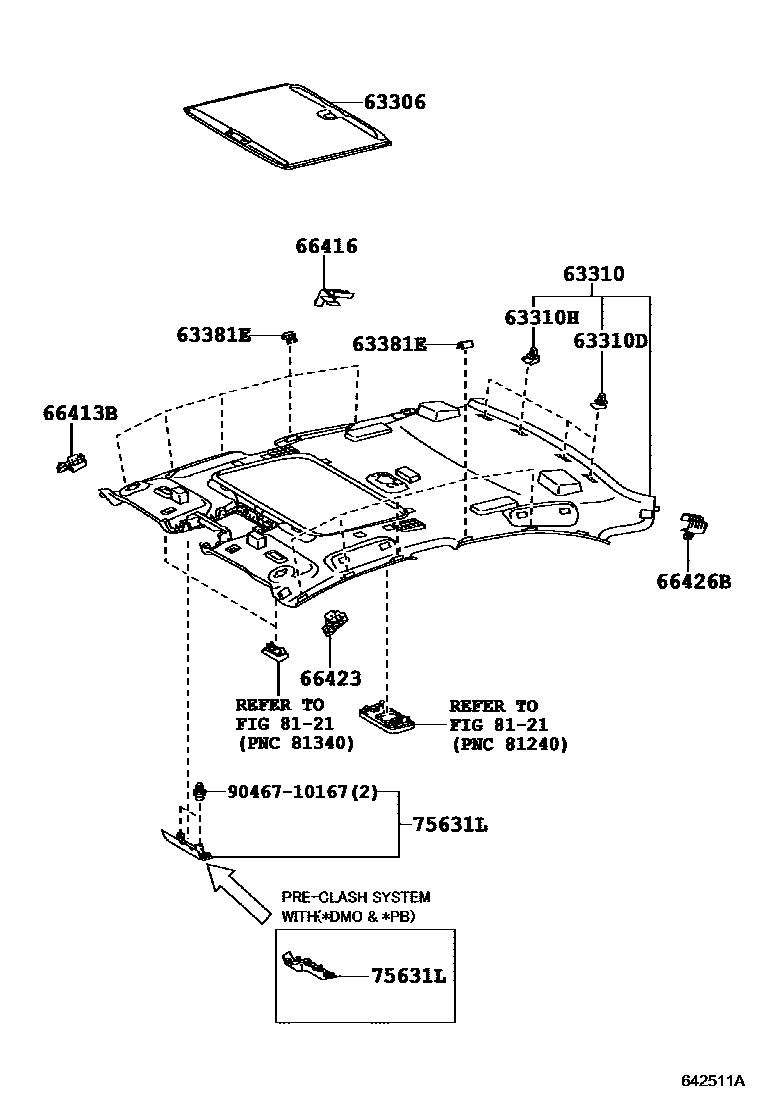 63306

66416

63310

63381E

63381E

63310H

63310D

66413B

66426B

66423

REFER TO
FIG 81-21
(PNC 81340)

REFER TO
FIG 81-21
(PNC 81240)

90467-10167(2)

75631L

PRE-CLASH SYSTEM
WITH(*DMO & *PB)

75631L

642511A