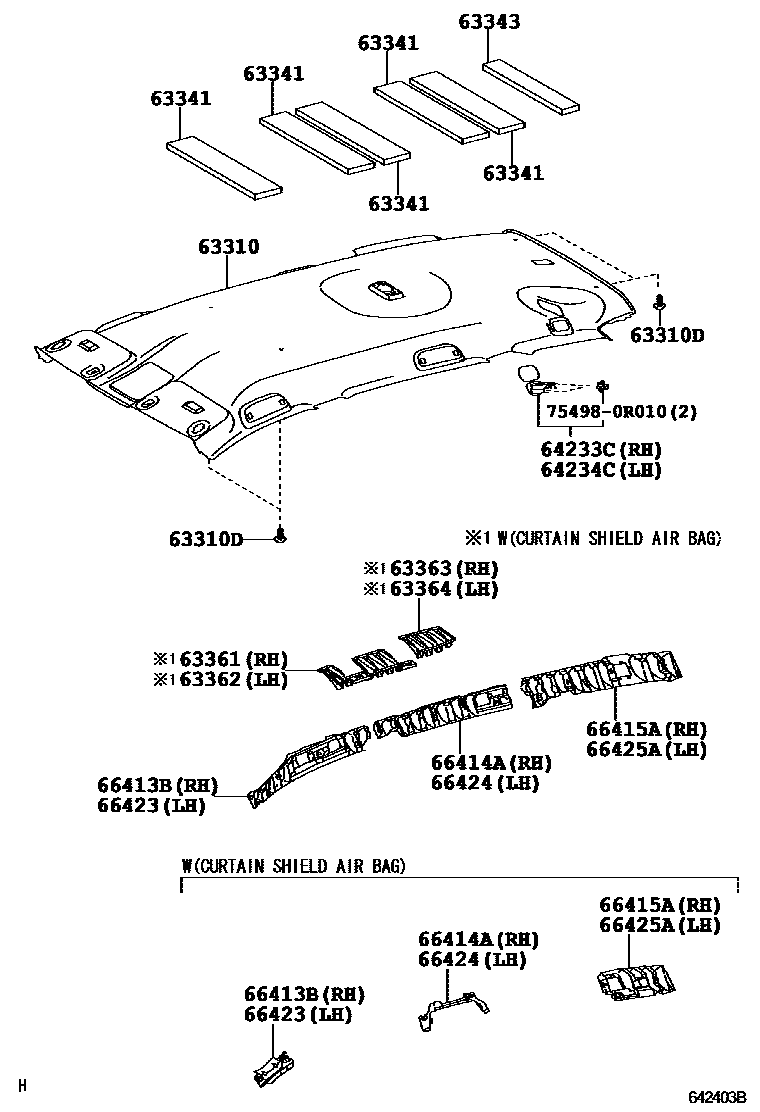 63343
63341
63341
63341
63341
63341
63310
63310D
75498-0R010(2)
64233C(RH)
64234C(LH)
63310D
※1 W(CURTAIN SHIELD AIR BAG)
※1 63363(RH)
※1 63364(LH)
※1 63361(RH)
※1 63362(LH)
66415A(RH)
66425A(LH)
66414A(RH)
66424(LH)
66413B(RH)
66423(LH)
W(CURTAIN SHIELD AIR BAG)
66415A(RH)
66425A(LH)
66414A(RH)
66424(LH)
66413B(RH)
66423(LH)
H
642403B