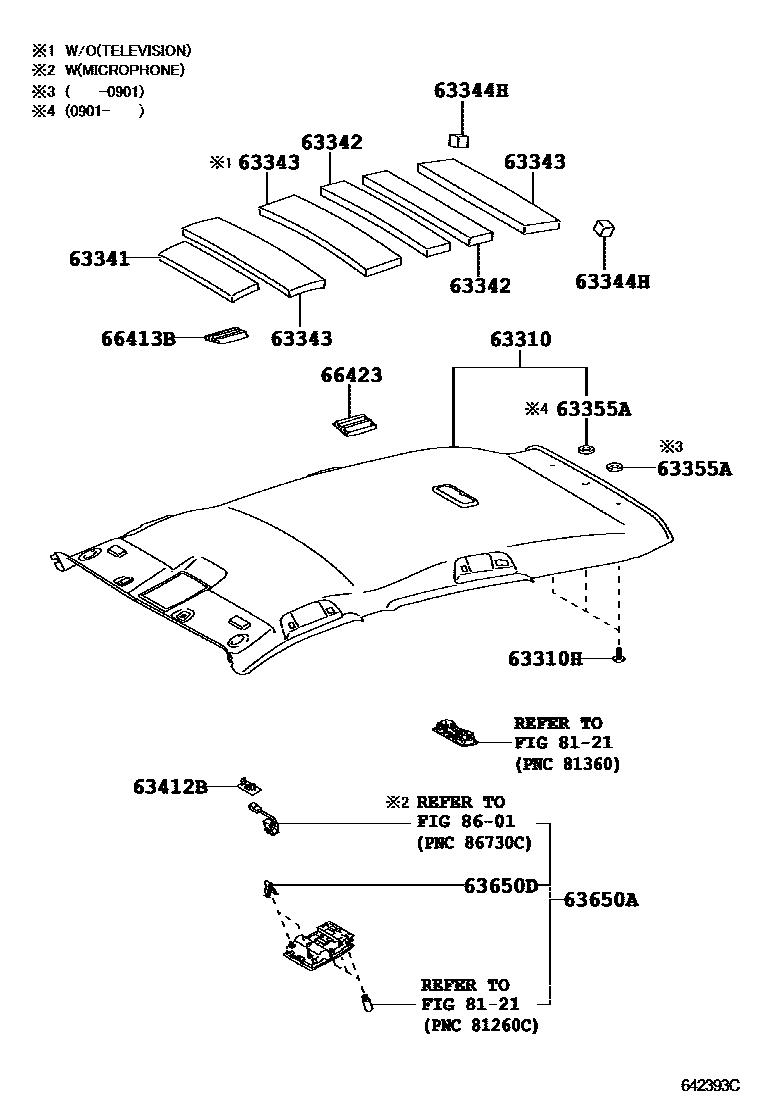 ※1 W/O(TELEVISION)
※2 W(MICROPHONE)
※3 (  -0901)
※4 (0901-  )

63344H
63342
※1 63343
63343
63341
63342
63344H
66413B
63343
63310
66423
※4 63355A
※3
63355A
63310H
REFER TO
FIG 81-21
(PNC 81360)
63412B
※2 REFER TO
FIG 86-01
(PNC 86730C)
63650D
63650A
REFER TO
FIG 81-21
(PNC 81260C)

642393C