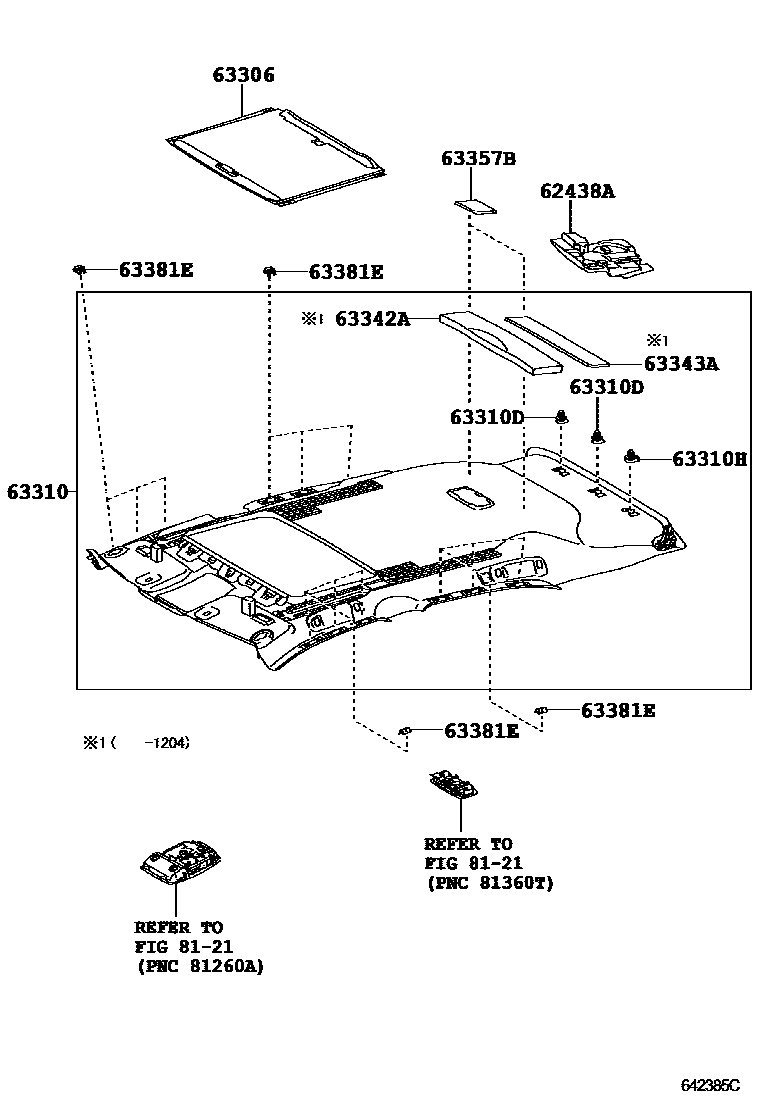 63306

63357B

62438A

63381E

63381E

※1 63342A

※1

63343A

63310D

63310D

63310H

63310

63381E

63381E

※1 (　 -1204)

REFER TO
FIG 81-21
(PNC 81360T)

REFER TO
FIG 81-21
(PNC 81260A)

642385C