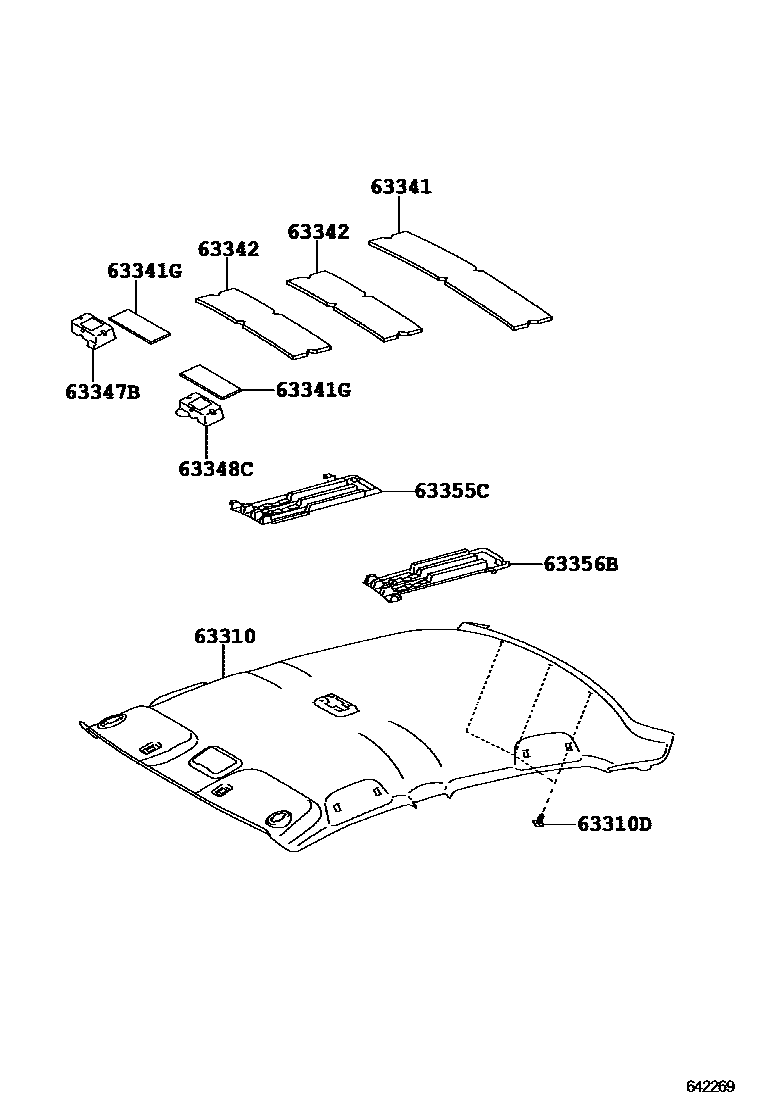 63341
63342
63342
63341G
63347B
63341G
63348C
63355C
63356B
63310
63310D
642269