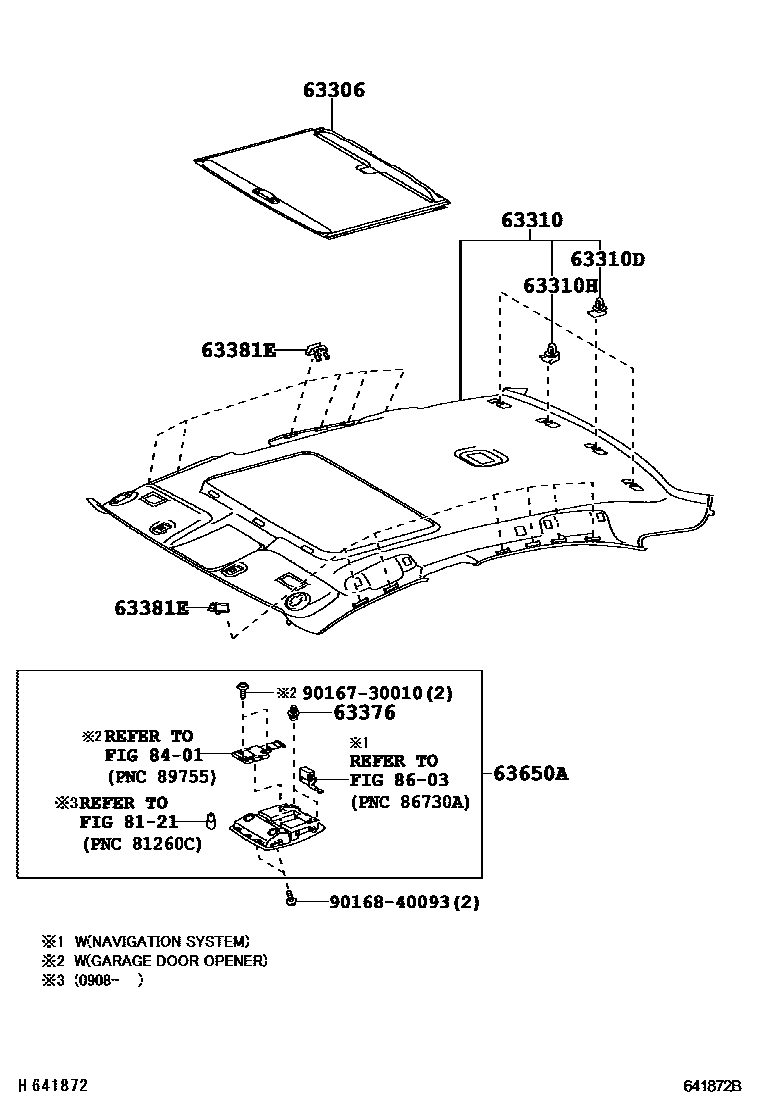 63306

63310

63310D

63310H

63381E

63381E

※2 90167-30010(2)

63376

※2 REFER TO
FIG 84-01
(PNC 89755)

※1
REFER TO
FIG 86-03
(PNC 86730A)

63650A

※3 REFER TO
FIG 81-21
(PNC 81260C)

90168-40093(2)

※1 W(NAVIGATION SYSTEM)
※2 W(GARAGE DOOR OPENER)
※3 (0908- )

H 641872

641872B