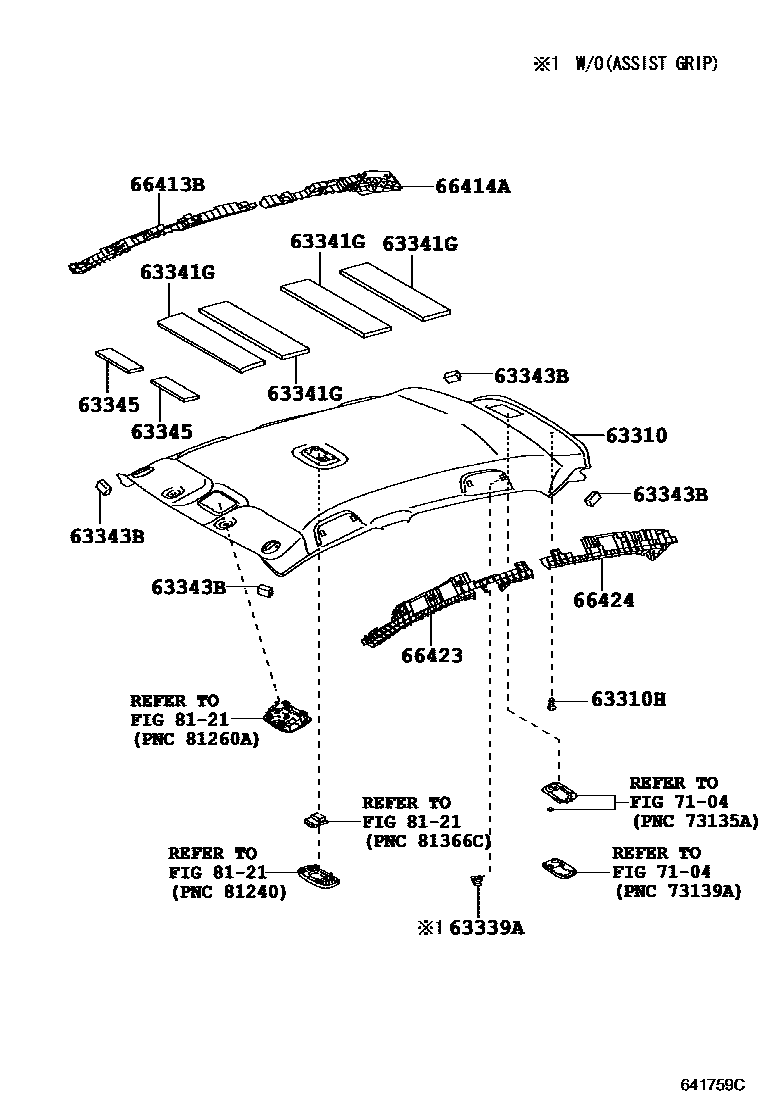 ※1 W/O(ASSIST GRIP)

66413B
66414A
63341G
63341G
63341G
63341G
63345
63345
63343B
63310
63343B
63343B
63343B
66424
66423
63310H

REFER TO
FIG 81-21
(PNC 81260A)

REFER TO
FIG 81-21
(PNC 81366C)

REFER TO
FIG 81-21
(PNC 81240)

REFER TO
FIG 71-04
(PNC 73135A)

REFER TO
FIG 71-04
(PNC 73139A)

※1 63339A

641759C