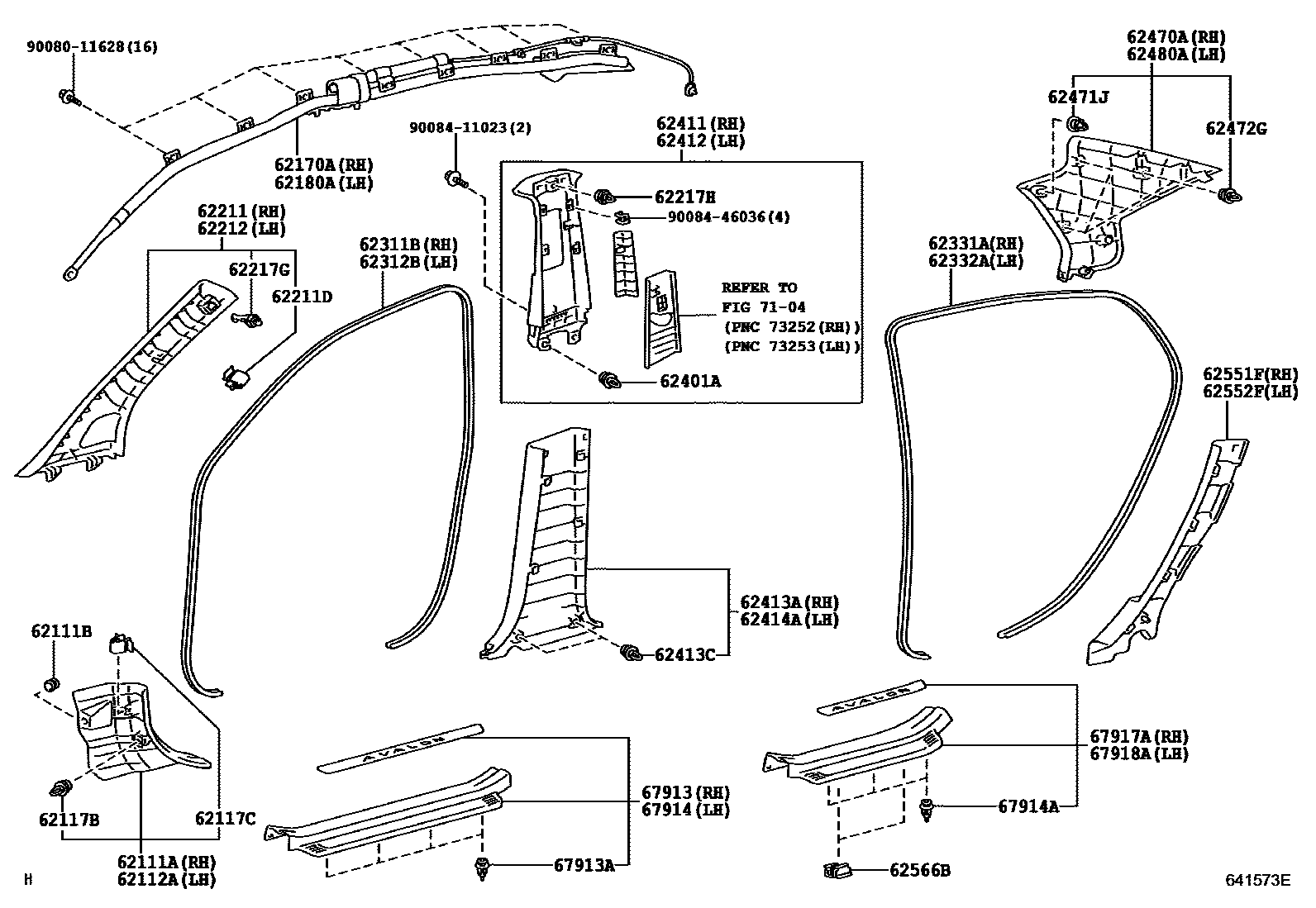 90080-11628(16)
62170A(RH)
62180A(LH)
90084-11023(2)
62411(RH)
62412(LH)
62217H
90084-46036(4)
REFER TO
FIG 71-04
(PNC 73252(RH))
(PNC 73253(LH))
62401A
62470A(RH)
62480A(LH)
62471J
62472G
62211(RH)
62212(LH)
62217G
62211D
62311B(RH)
62312B(LH)
62331A(RH)
62332A(LH)
62551F(RH)
62552F(LH)
62413A(RH)
62414A(LH)
62413C
62111B
62117B
62117C
62111A(RH)
62112A(LH)
AVALON
67913(RH)
67914(LH)
67913A
AVALON
67917A(RH)
67918A(LH)
67914A
62566B
H
641573E