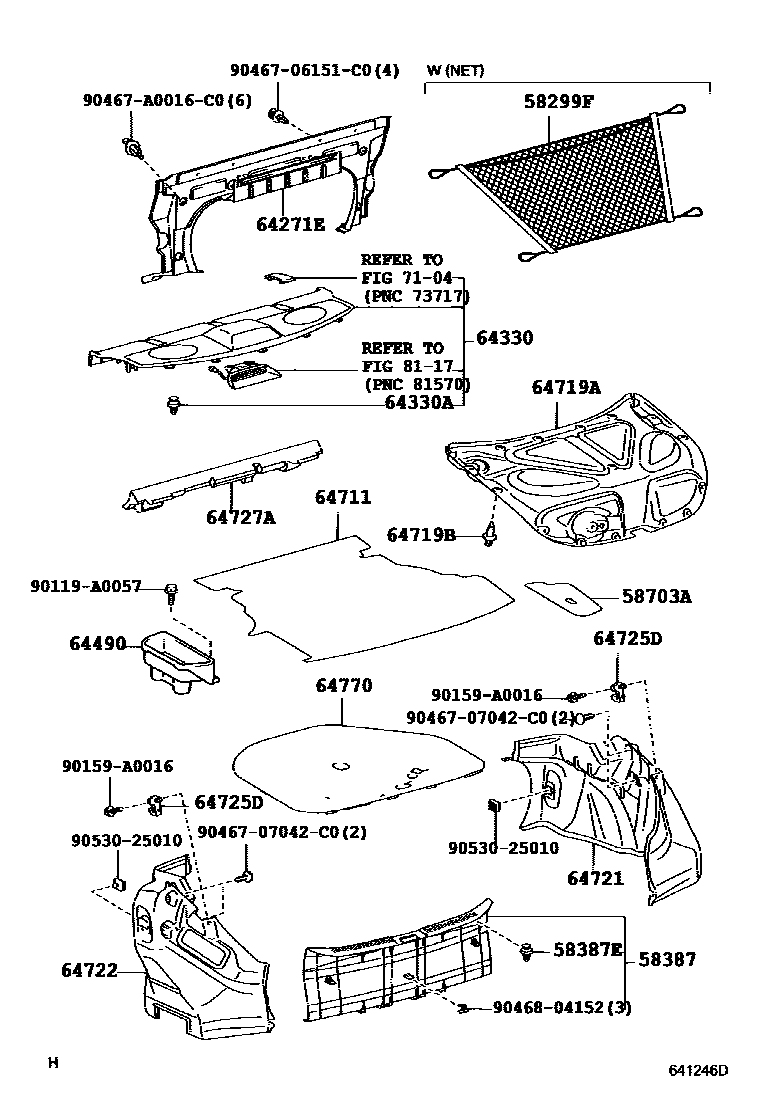 90467-06151-C0(4)
W (NET)
90467-A0016-C0(6)
58299F
64271E
REFER TO
FIG 71-04
(PNC 73717)
64330
REFER TO
FIG 81-17
(PNC 81570)
64330A
64719A
64727A
64711
64719B
90119-A0057
58703A
64490
64725D
64770
90159-A0016
90467-07042-C0(2)
90159-A0016
64725D
90530-25010
90467-07042-C0(2)
90530-25010
64721
64722
58387E
58387
90468-04152(3)
H
641246D