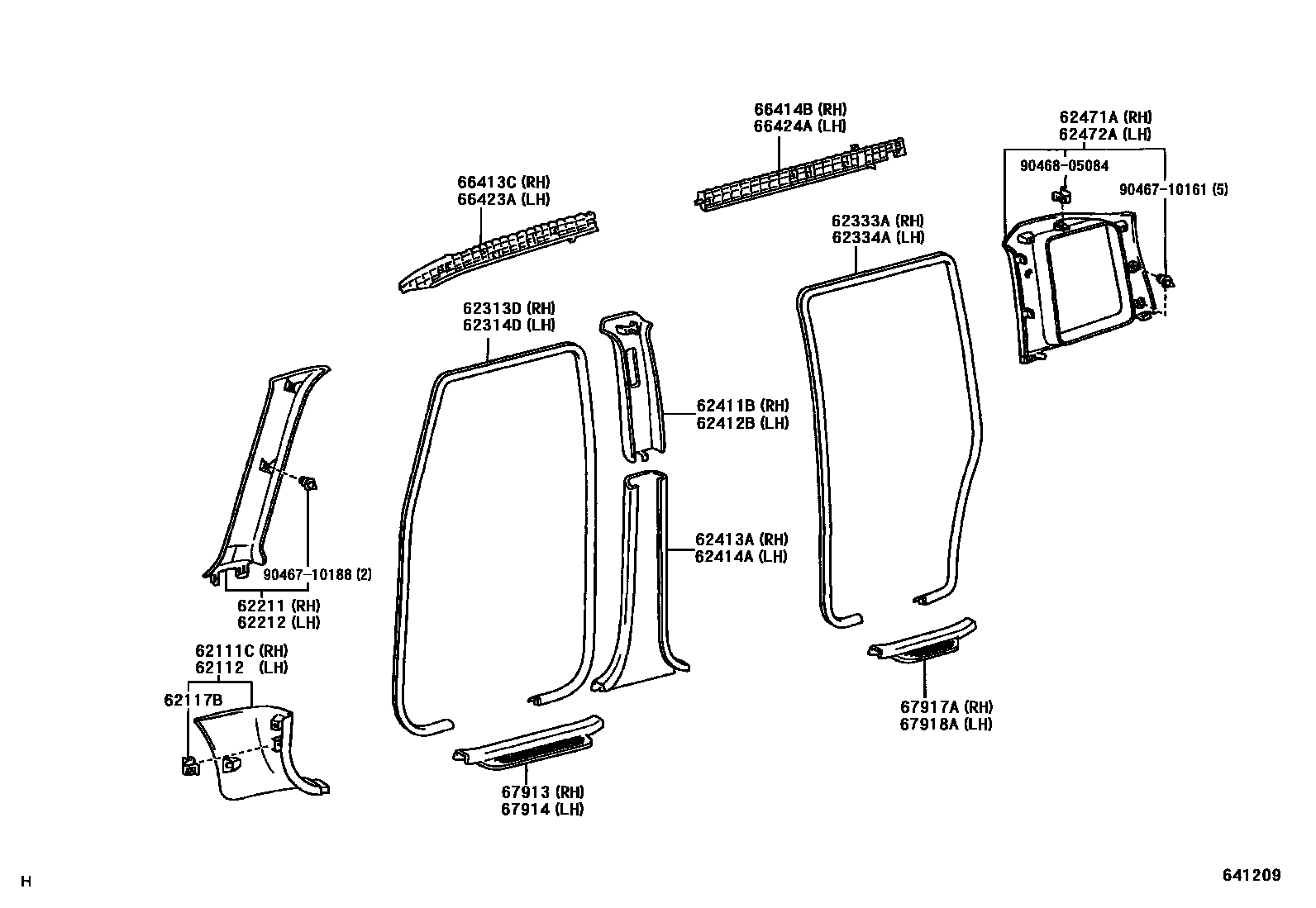 66414B (RH)
66424A (LH)

62471A (RH)
62472A (LH)

90468-05084

90467-10161 (5)

66413C (RH)
66423A (LH)

62333A (RH)
62334A (LH)

62313D (RH)
62314D (LH)

62411B (RH)
62412B (LH)

62413A (RH)
62414A (LH)

90467-10188 (2)

62211 (RH)
62212 (LH)

62111C (RH)
62112 (LH)

62117B

67917A (RH)
67918A (LH)

67913 (RH)
67914 (LH)

H

641209