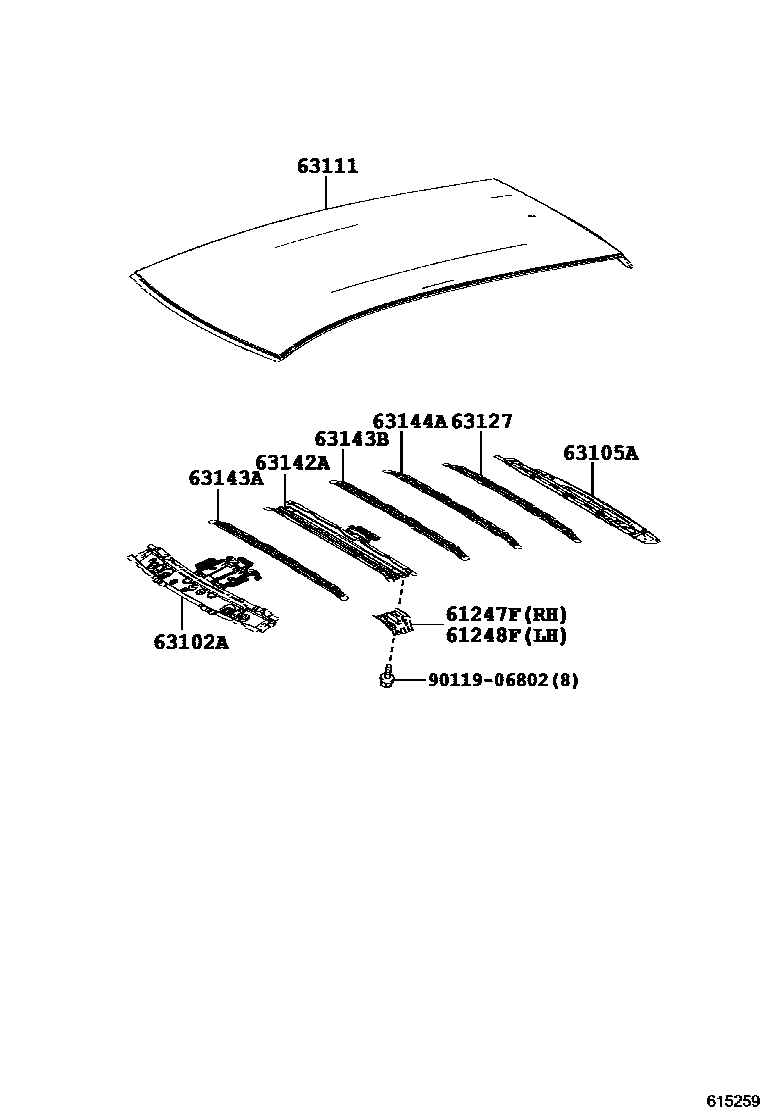 63111

63144A 63127

63143B

63142A

63105A

63143A

61247F(RH)
61248F(LH)

63102A

90119-06802(8)

615259