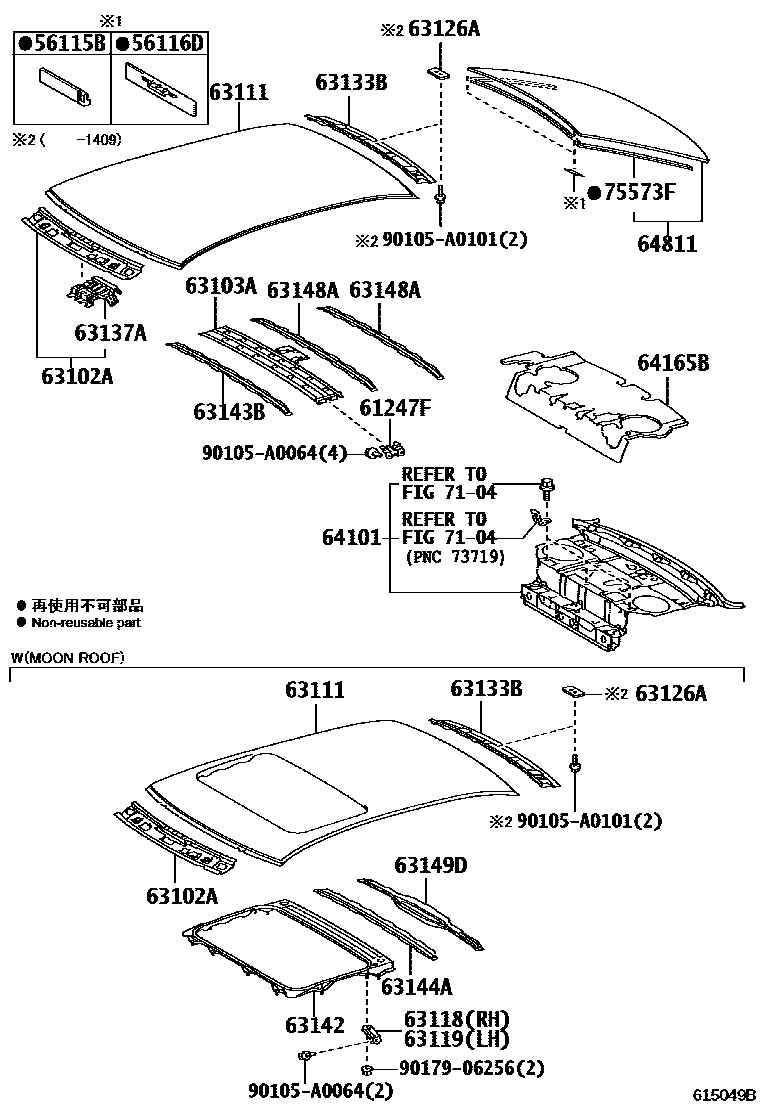 ※1

| ●56115B | ●56116D |
|---|---|
| | |

※2 (　　-1409)

63111

63133B

※2 63126A

※1 ●75573F

64811

※2 90105-A0101(2)

63137A

63102A

63103A 63148A 63148A

63143B

61247F

90105-A0064(4)

64165B

REFER TO FIG 71-04

REFER TO FIG 71-04 (PNC 73719)

64101

● 再使用不可部品
● Non-reusable part

W(MOON ROOF)

63111

63133B

※2 63126A

※2 90105-A0101(2)

63102A

63149D

63144A

63142

63118(RH)
63119(LH)

90179-06256(2)

90105-A0064(2)

615049B